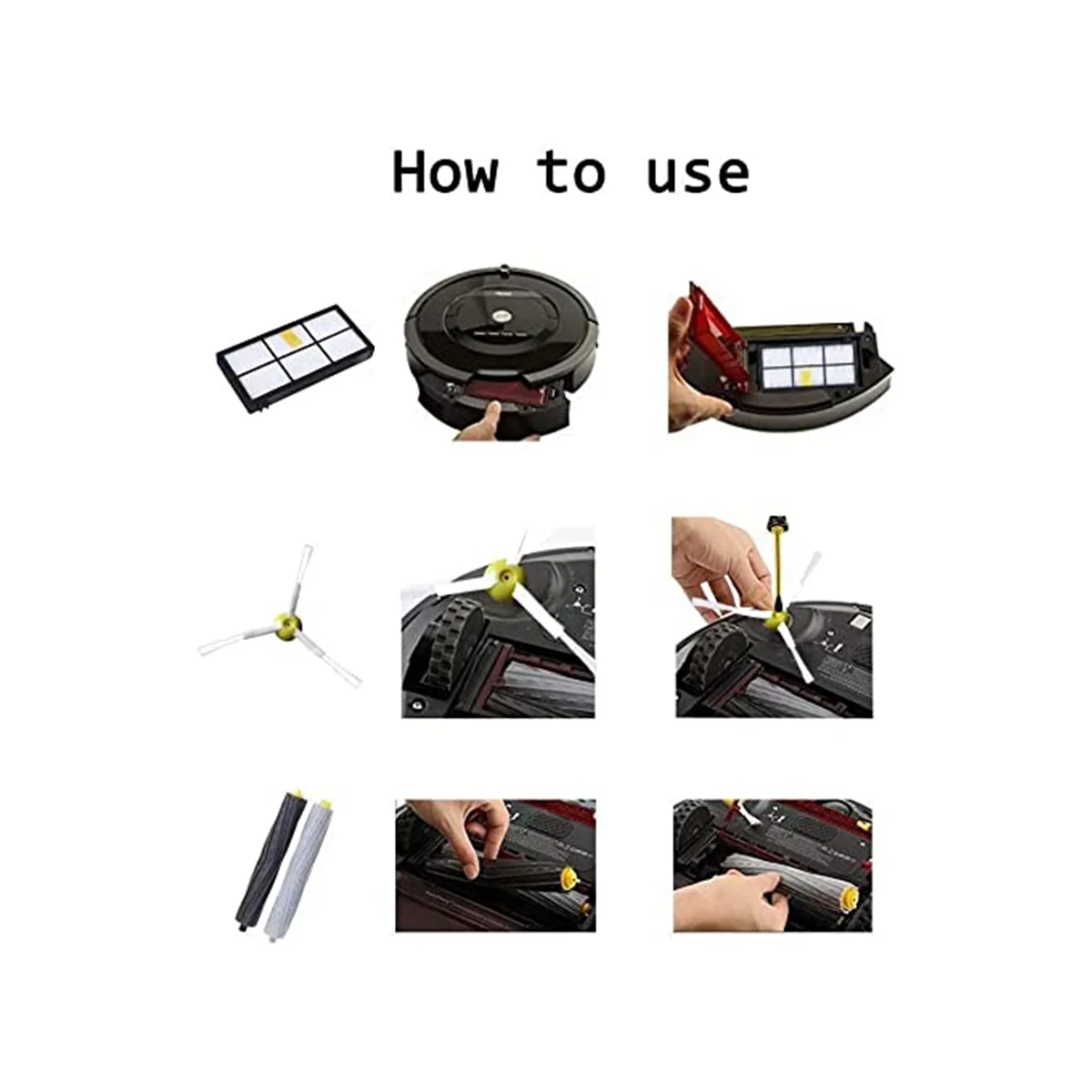 How to use