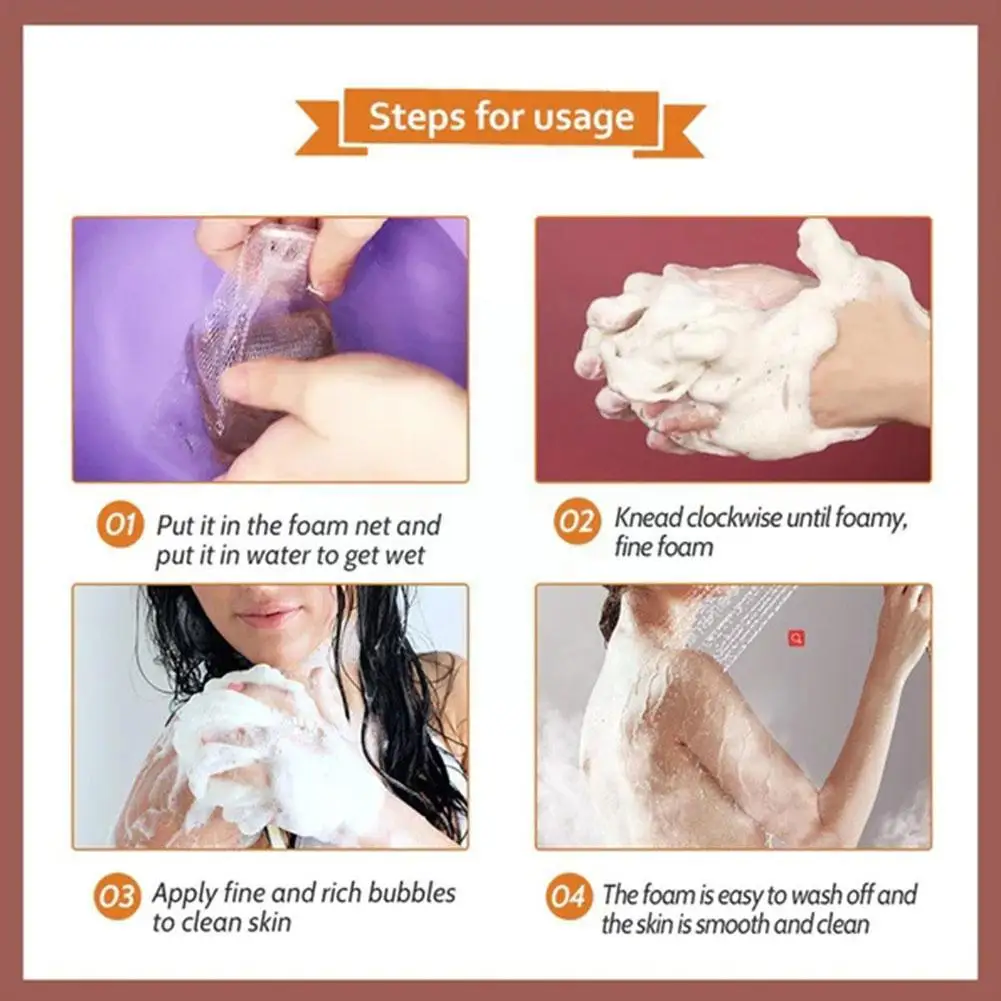 Steps for usage

01 Put it in the foam net and put it in water to get wet

02 Knead clockwise until foamy, fine foam

03 Apply fine and rich bubbles to clean skin

04 The foam is easy to wash off and the skin is smooth and clean