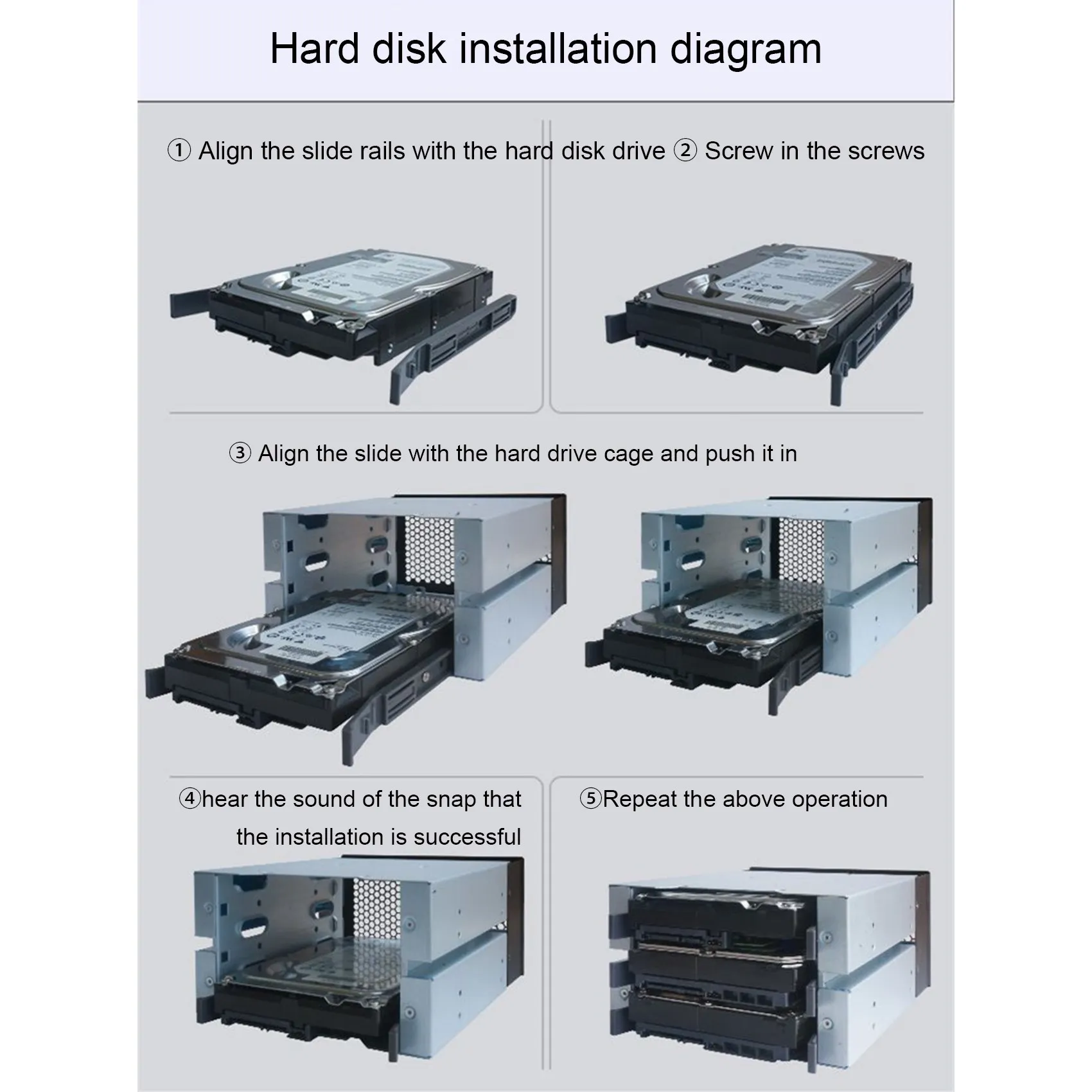 Hard disk installation diagram

① Align the slide rails with the hard disk drive

② Screw in the screws

③ Align the slide with the hard drive cage and push it in

④hear the sound of the snap that the installation is successful

⑤Repeat the above operation