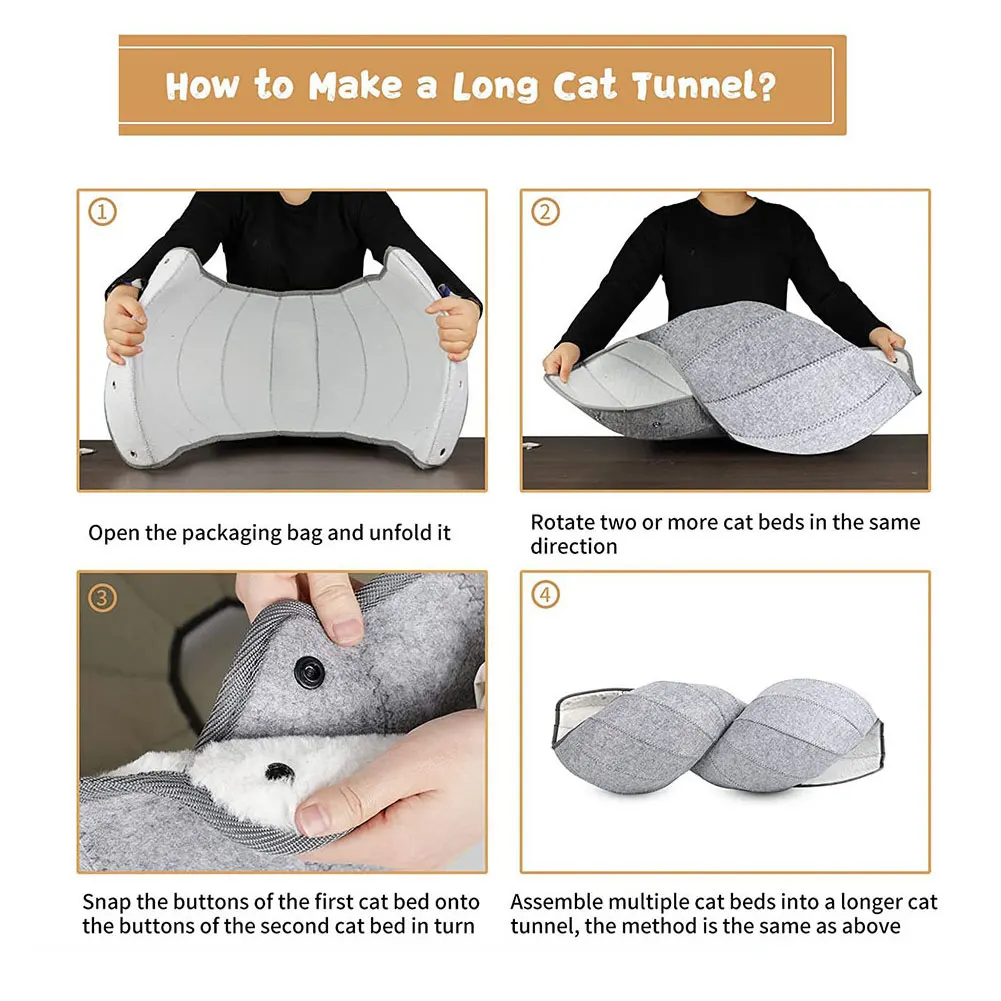 How to Make a Long Cat Tunnel?

①

Open the packaging bag and unfold it

②

Rotate two or more cat beds in the same direction

③

Snap the buttons of the first cat bed onto the buttons of the second cat bed in turn

④

Assemble multiple cat beds into a longer cat tunnel, the method is the same as above