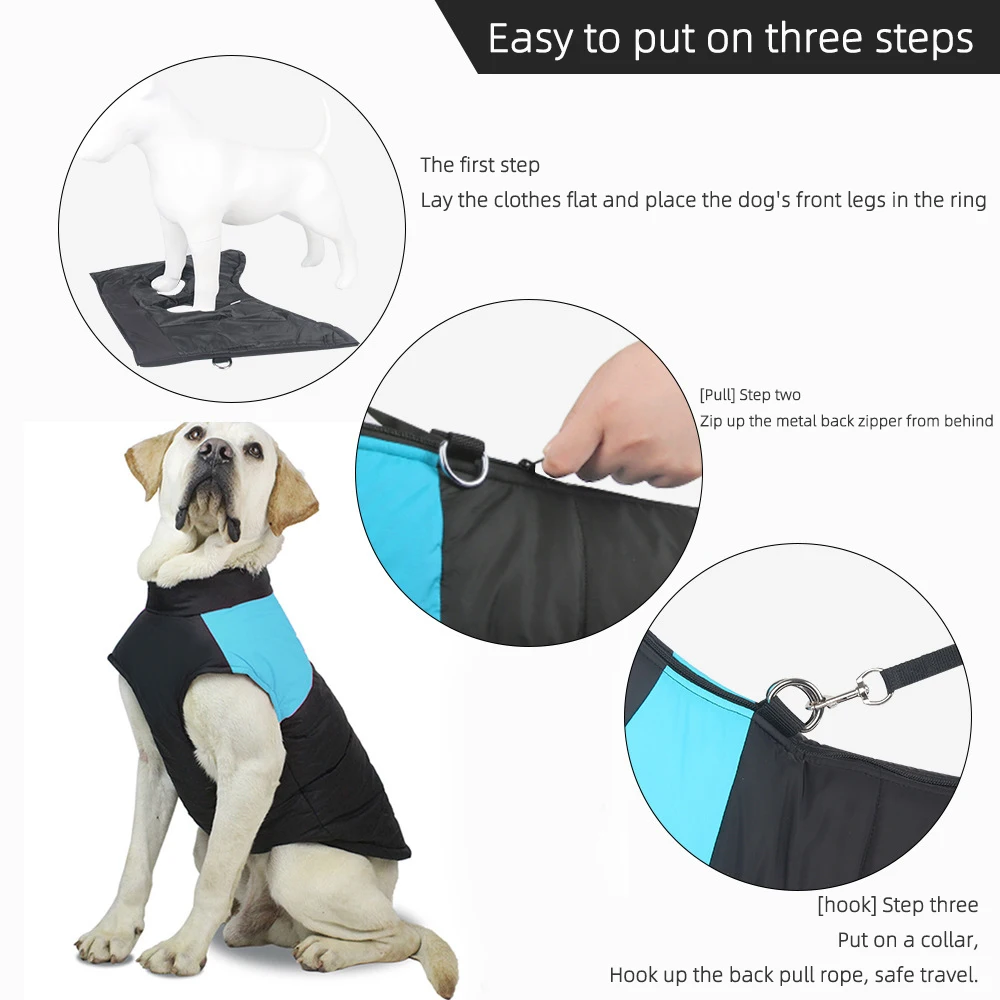 Easy to put on three steps

The first step
Lay the clothes flat and place the dog's front legs in the ring

[Pull] Step two
Zip up the metal back zipper from behind

[hook] Step three
Put on a collar,
Hook up the back pull rope, safe travel.