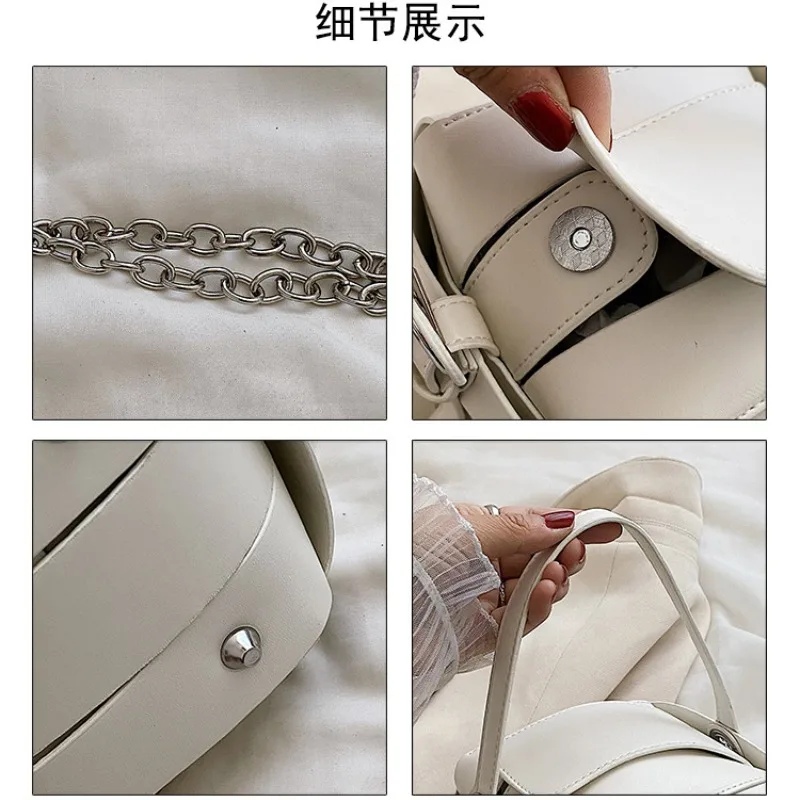 细节展示