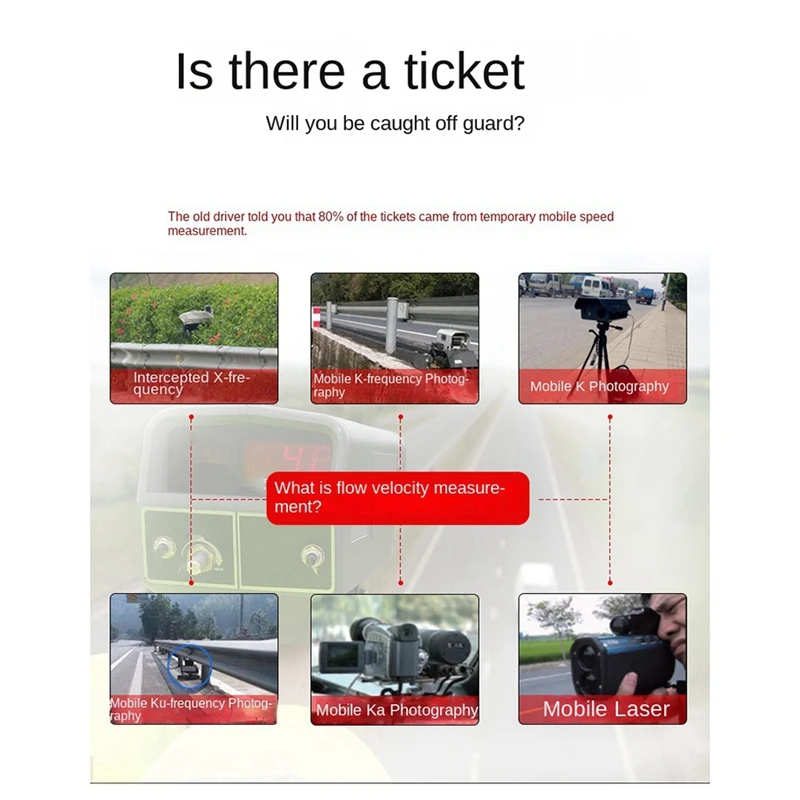 Is there a ticket

Will you be caught off guard?

The old driver told you that 80% of the tickets came from temporary mobile speed measurement.

Intercepted X-frequency

Mobile K-frequency Photography

Mobile K Photography

What is flow velocity measurement?

Mobile Ku-frequency Photography

Mobile Ka Photography

Mobile Laser