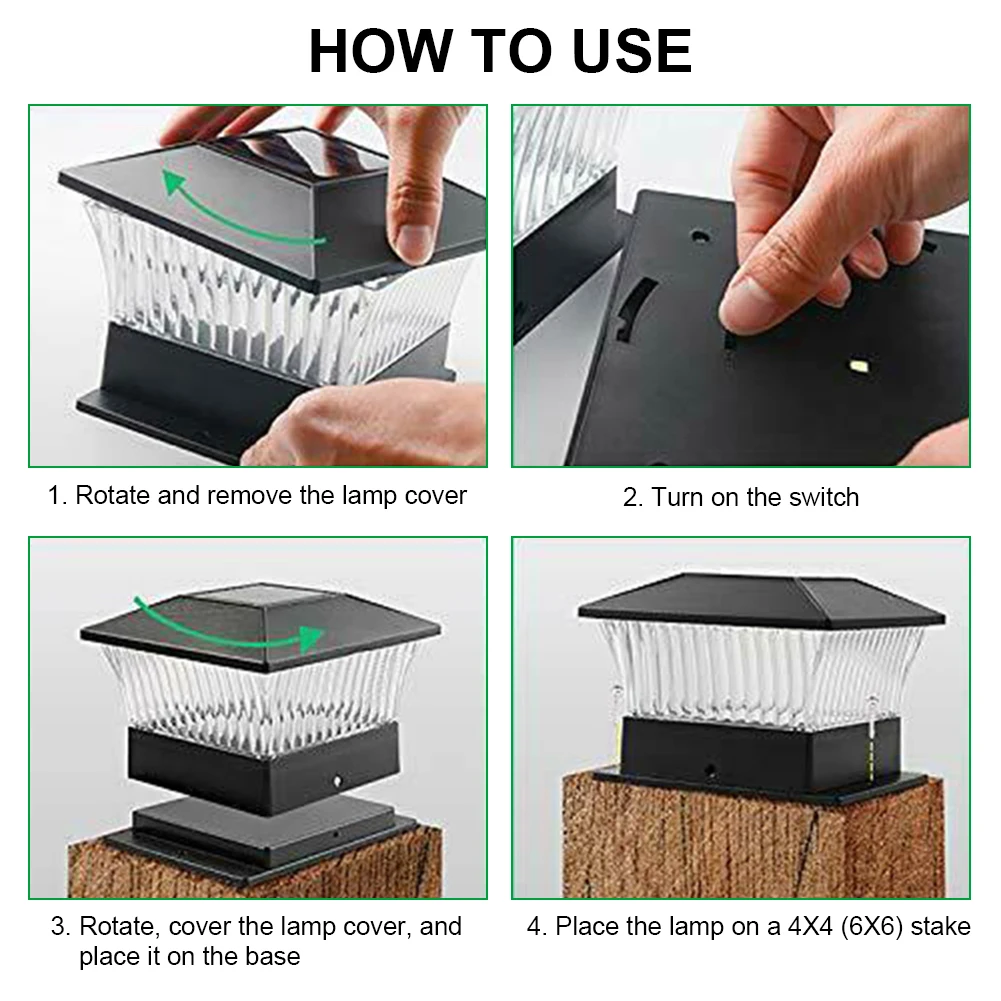 HOW TO USE

1. Rotate and remove the lamp cover

2. Turn on the switch

3. Rotate, cover the lamp cover, and place it on the base

4. Place the lamp on a 4X4 (6X6) stake