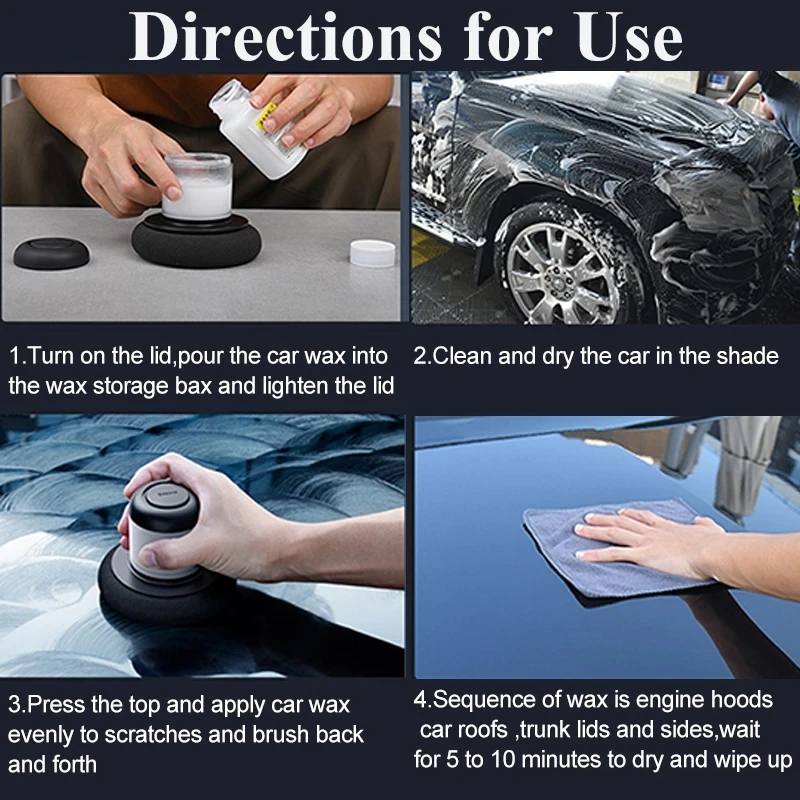 Directions for Use

1.Turn on the lid,pour the car wax into the wax storage bax and lighten the lid

2.Clean and dry the car in the shade

3.Press the top and apply car wax evenly to scratches and brush back and forth

4.Sequence of wax is engine hoods car roofs ,trunk lids and sides,wait for 5 to 10 minutes to dry and wipe up