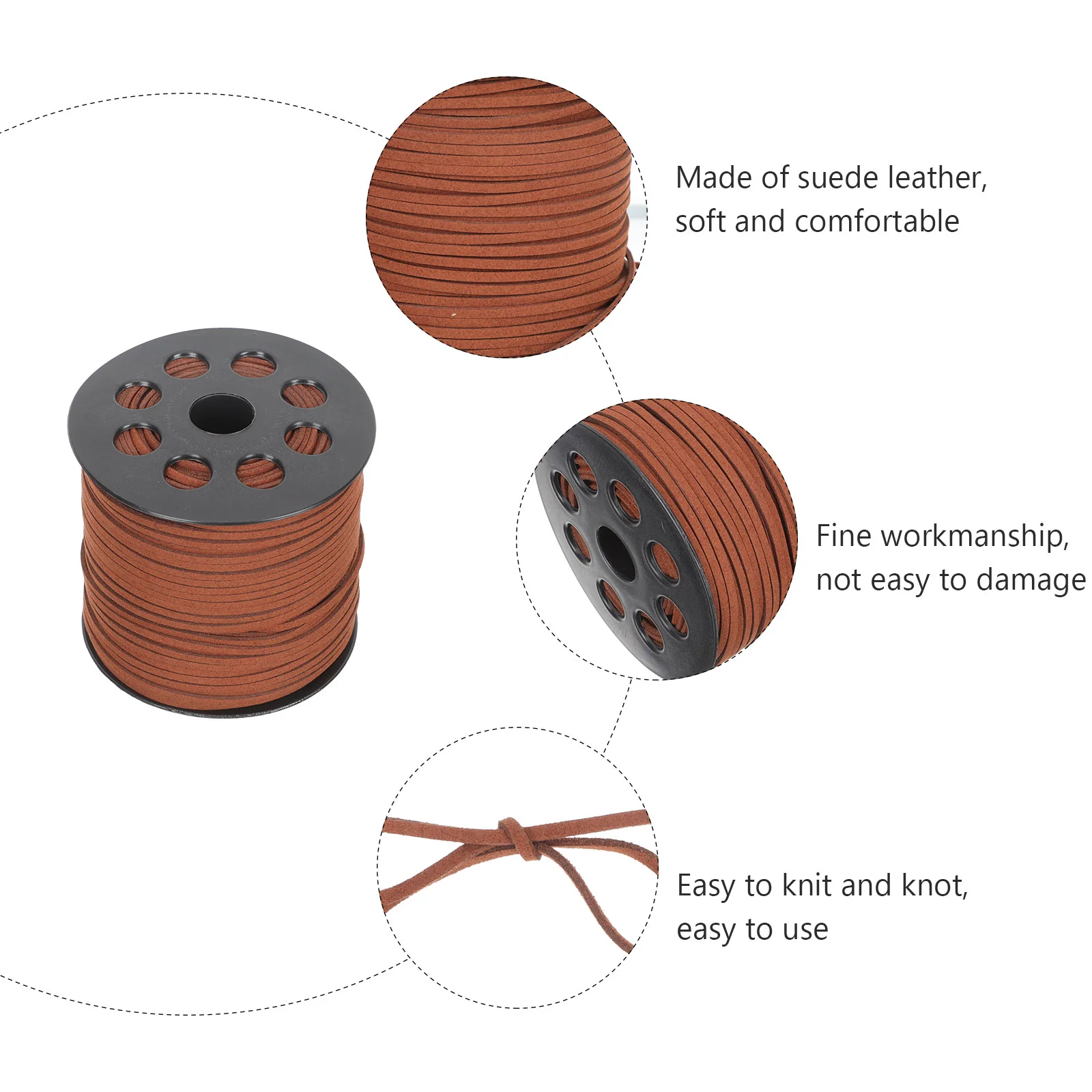 Made of suede leather, soft and comfortable

Fine workmanship, not easy to damage

Easy to knit and knot, easy to use