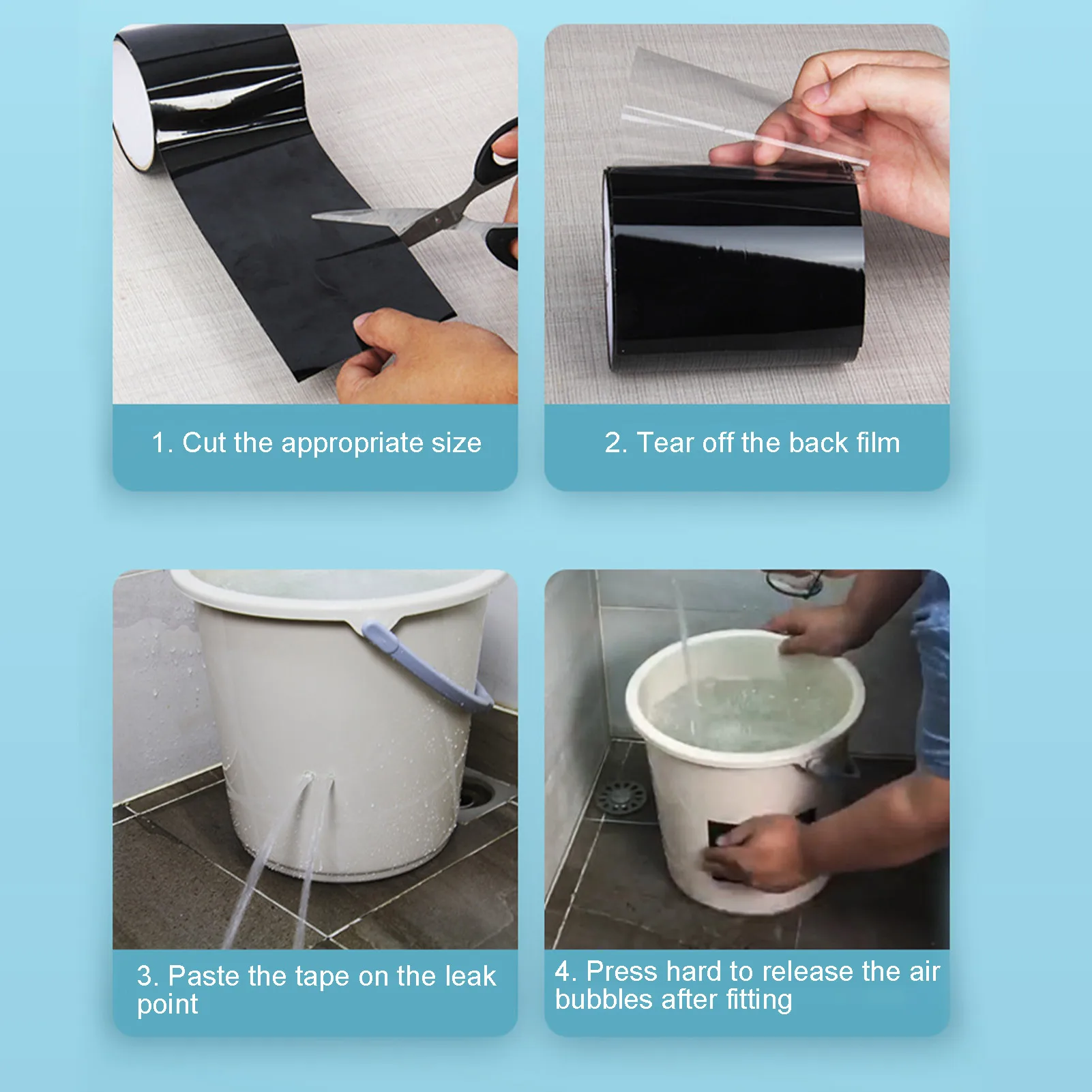 1. Cut the appropriate size

2. Tear off the back film

3. Paste the tape on the leak point

4. Press hard to release the air bubbles after fitting