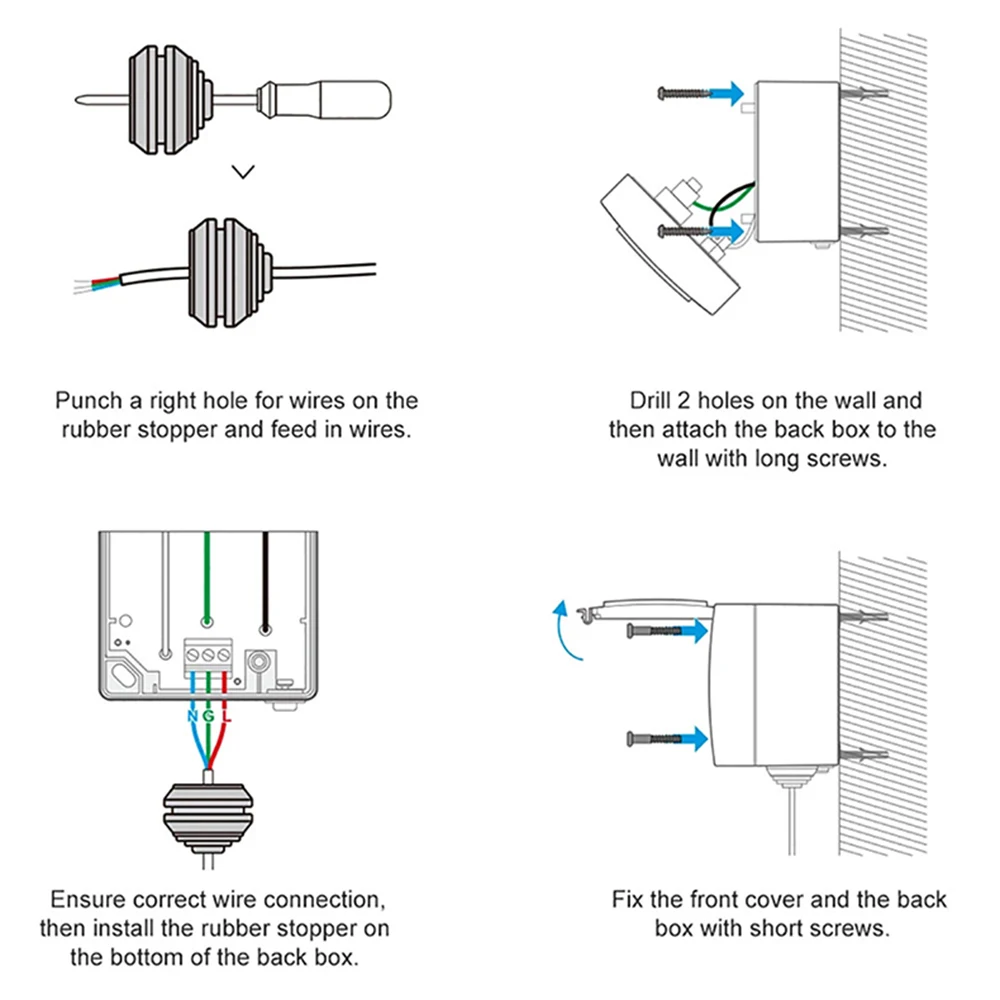 Punch a right hole for wires on the rubber stopper and feed in wires.

Drill 2 holes on the wall and then attach the back box to the wall with long screws.

N G L

Ensure correct wire connection, then install the rubber stopper on the bottom of the back box.

Fix the front cover and the back box with short screws.