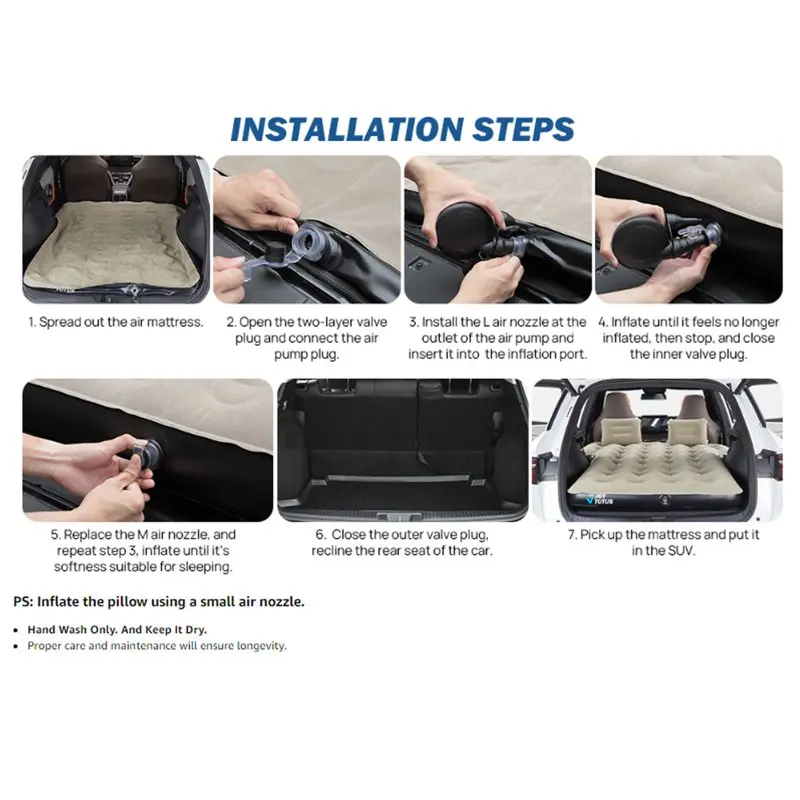 INSTALLATION STEPS

1. Spread out the air mattress.

2. Open the two-layer valve plug and connect the air pump plug.

3. Install the L air nozzle at the outlet of the air pump and insert it into the inflation port.

4. Inflate until it feels no longer inflated, then stop, and close the inner valve plug.

5. Replace the M air nozzle, and repeat step 3, inflate until it's softness suitable for sleeping.

6. Close the outer valve plug, recline the rear seat of the car.

JOY TUTUS

7. Pick up the mattress and put it in the SUV.

PS: Inflate the pillow using a small air nozzle.

• Hand Wash Only. And Keep It Dry.
• Proper care and maintenance will ensure longevity.