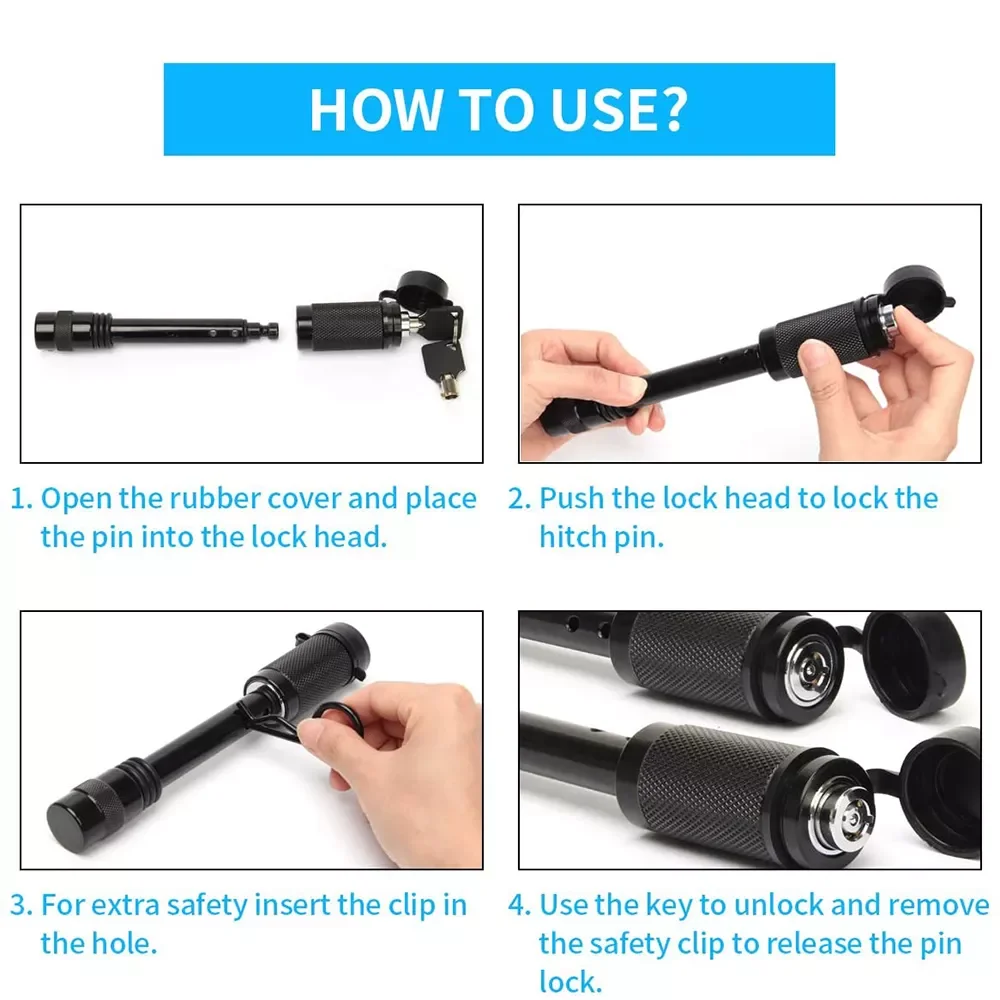 HOW TO USE?

1. Open the rubber cover and place the pin into the lock head.

2. Push the lock head to lock the hitch pin.

3. For extra safety insert the clip in the hole.

4. Use the key to unlock and remove the safety clip to release the pin lock.