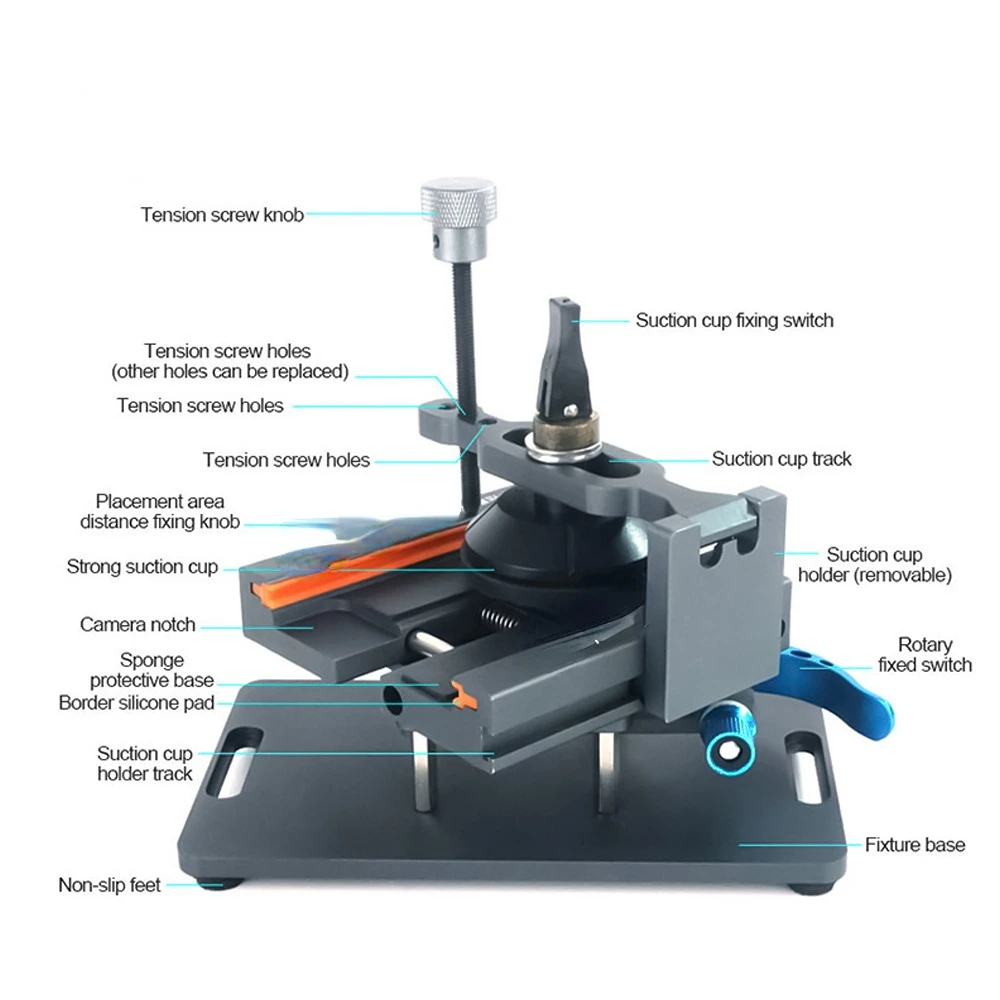 Tension screw knob

Suction cup fixing switch

Tension screw holes
(other holes can be replaced)

Tension screw holes

Tension screw holes

Suction cup track

Placement area
distance fixing knob

Strong suction cup

Suction cup
holder (removable)

Camera notch

Sponge
protective base

Rotary
fixed switch

Border silicone pad

Suction cup
holder track

Fixture base

Non-slip feet