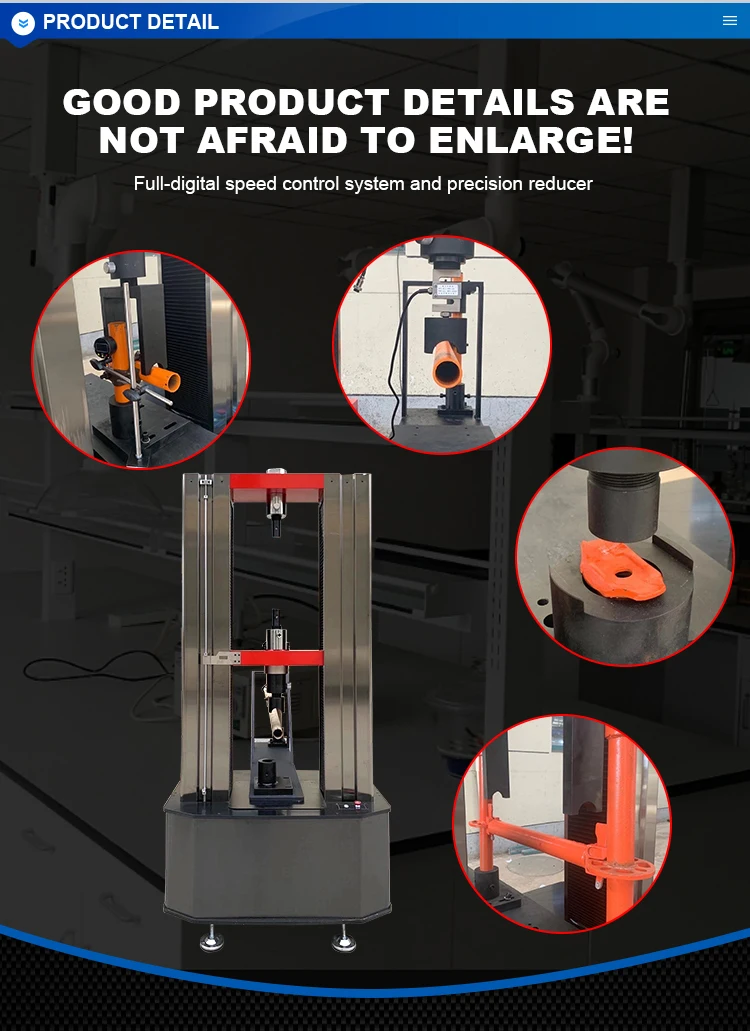 PRODUCT DETAIL

GOOD PRODUCT DETAILS ARE NOT AFRAID TO ENLARGE!

Full-digital speed control system and precision reducer