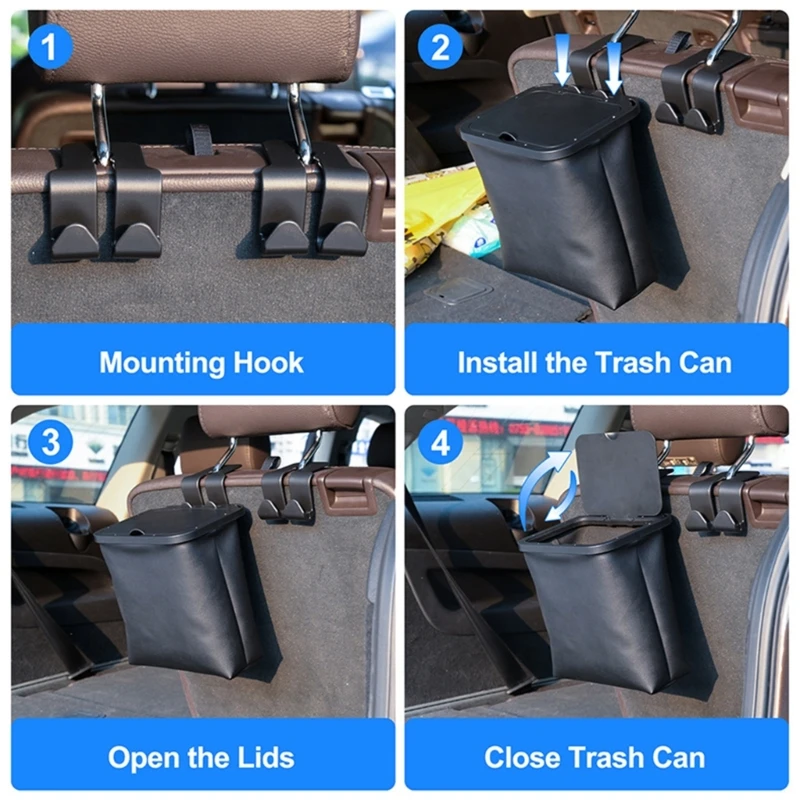 1

Mounting Hook

2

Install the Trash Can

3

Open the Lids

4

Close Trash Can