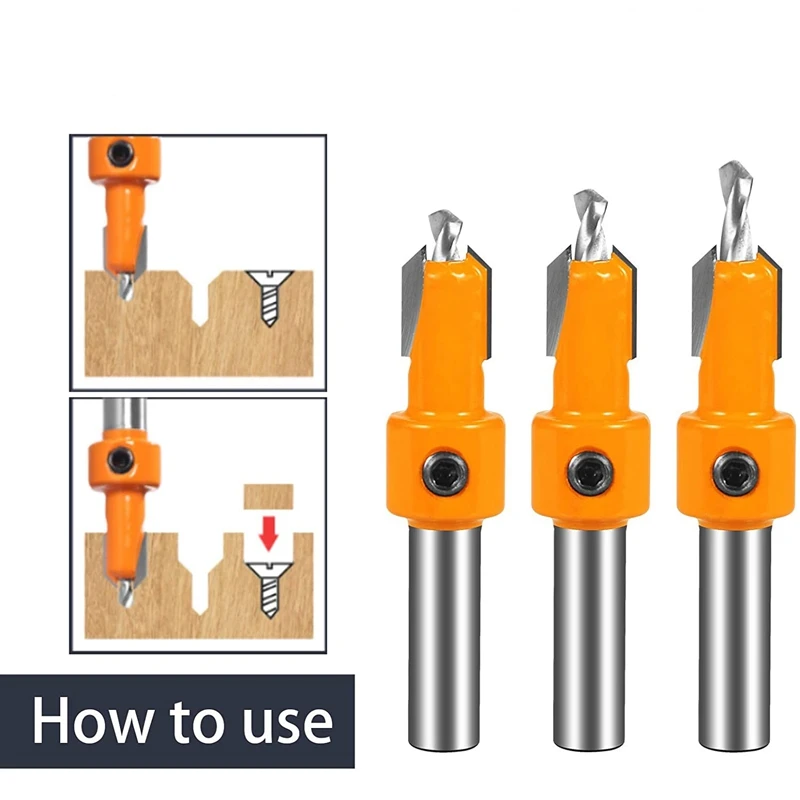 How to use