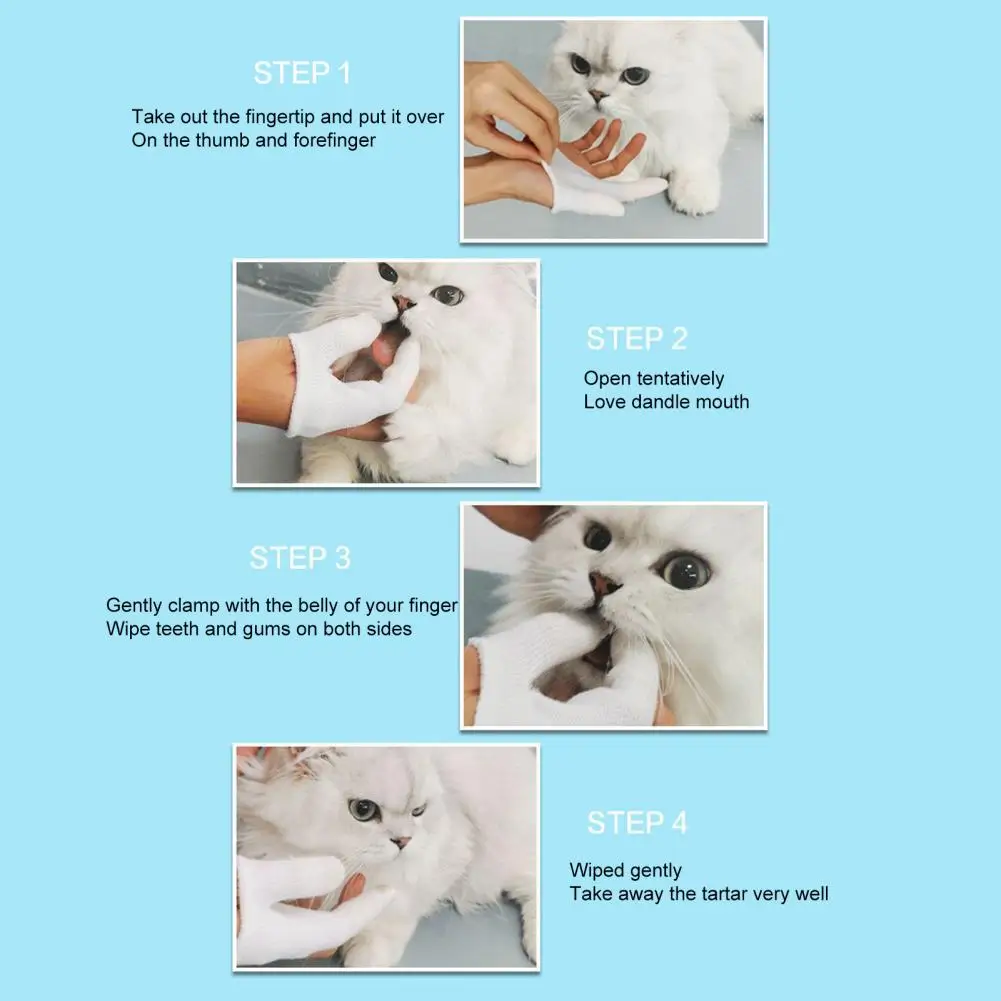 STEP 1

Take out the fingertip and put it over
On the thumb and forefinger

STEP 2

Open tentatively
Love dandle mouth

STEP 3

Gently clamp with the belly of your finger
Wipe teeth and gums on both sides

STEP 4

Wiped gently
Take away the tartar very well