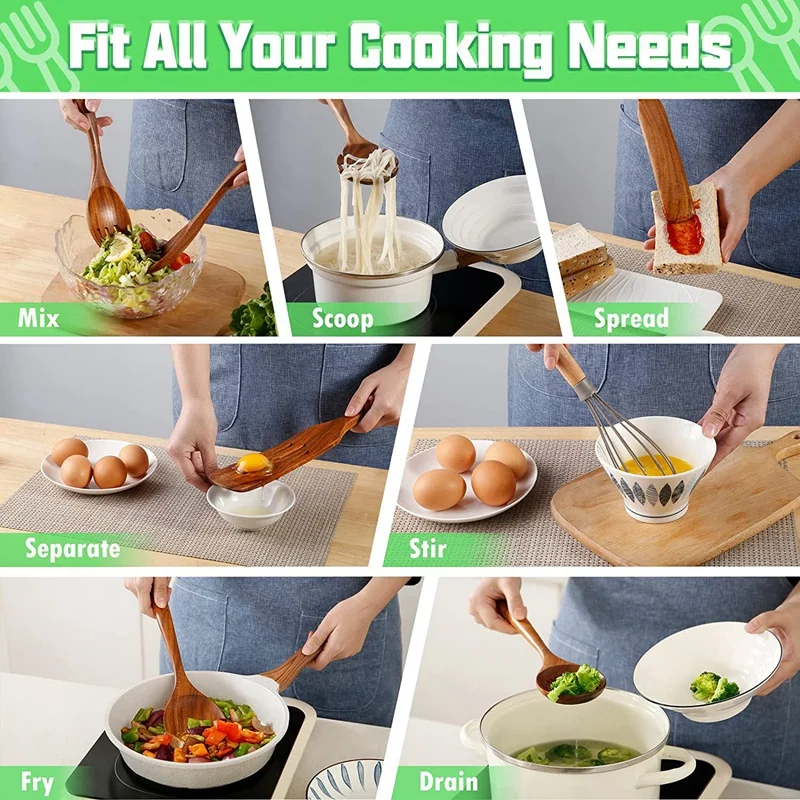 Fit All Your Cooking Needs

Mix

Scoop

Spread

Separate

Stir

Fry

Drain