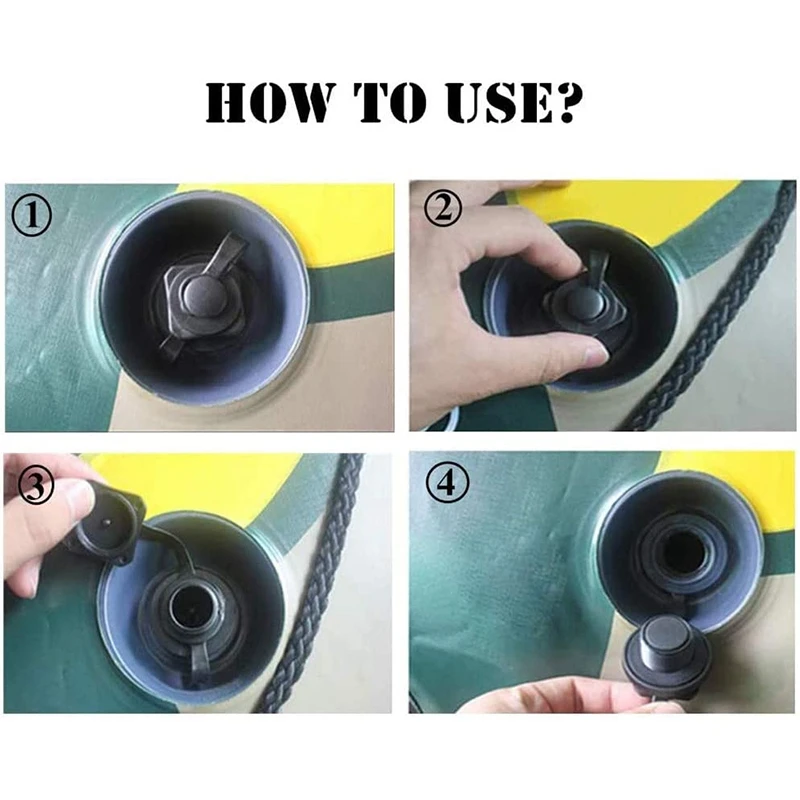 HOW TO USE?

①

②

③

④