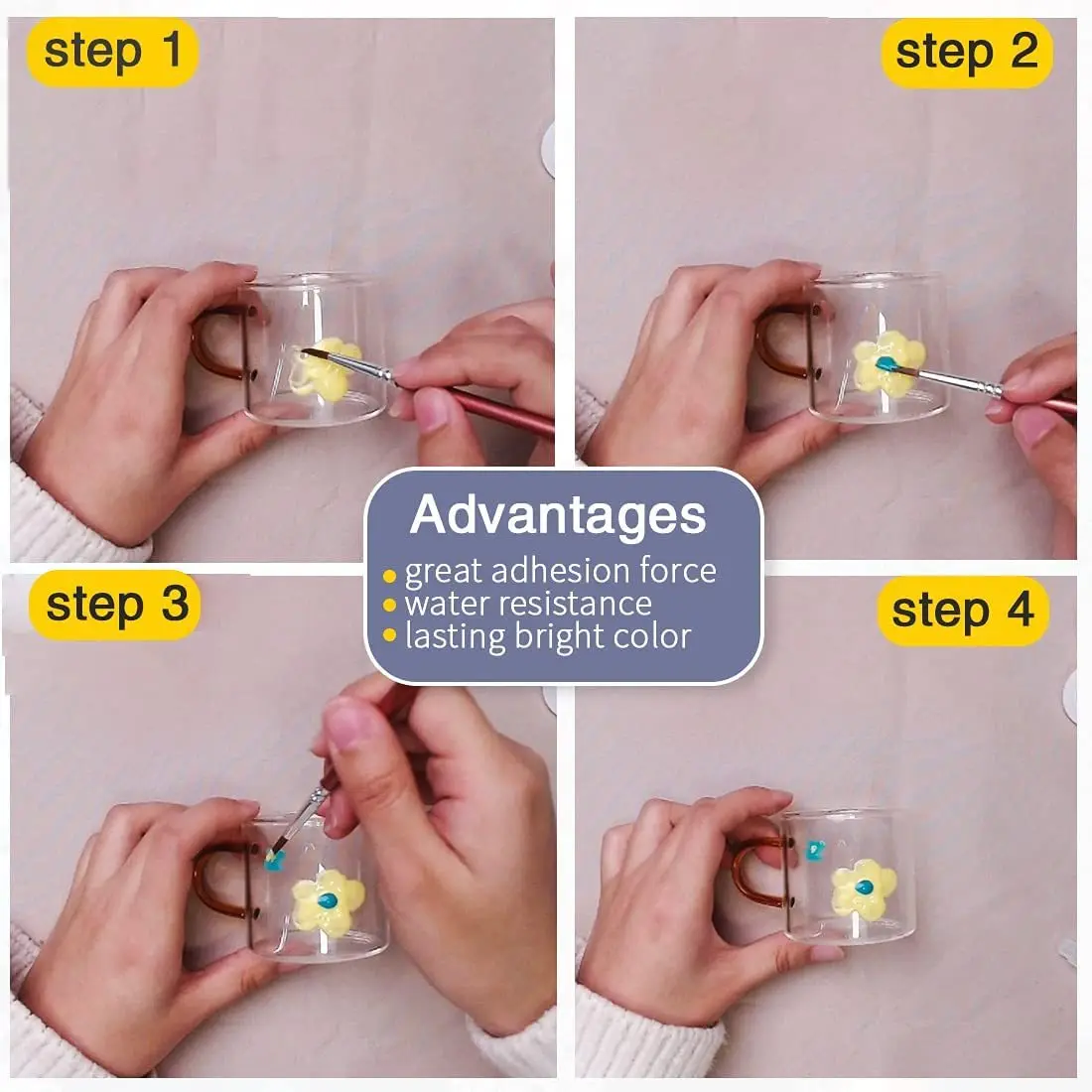 step 1

step 2

Advantages
• great adhesion force
• water resistance
• lasting bright color

step 3

step 4