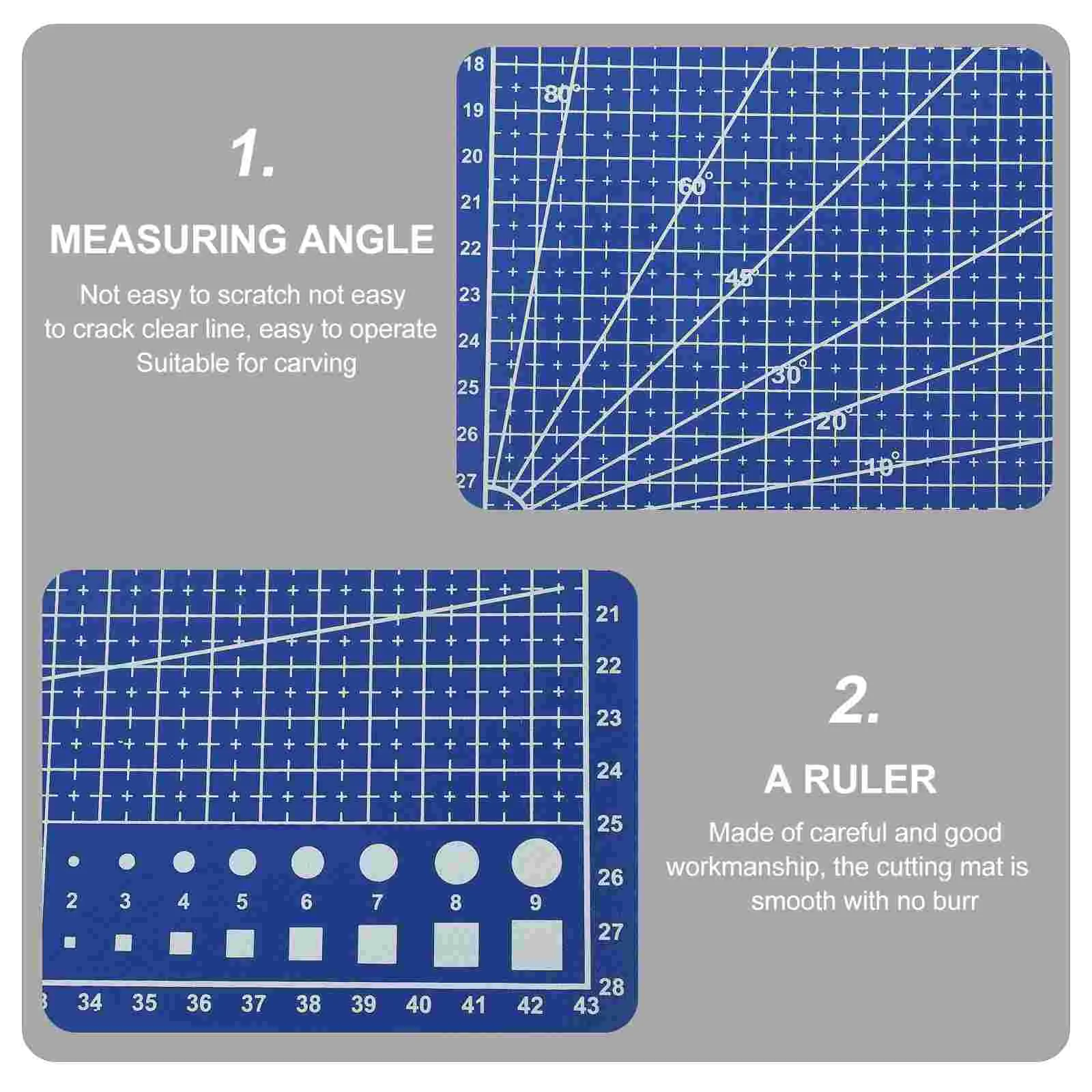 1.

MEASURING ANGLE

Not easy to scratch not easy to crack clear line, easy to operate Suitable for carving

18
19
20
21
22
23
24
25
26
27

80°
60°
45°
30°
20°
10°

21
22
23
24
25
26
27
28

2 3 4 5 6 7 8 9

34 35 36 37 38 39 40 41 42 43

2.

A RULER

Made of careful and good workmanship, the cutting mat is smooth with no burr