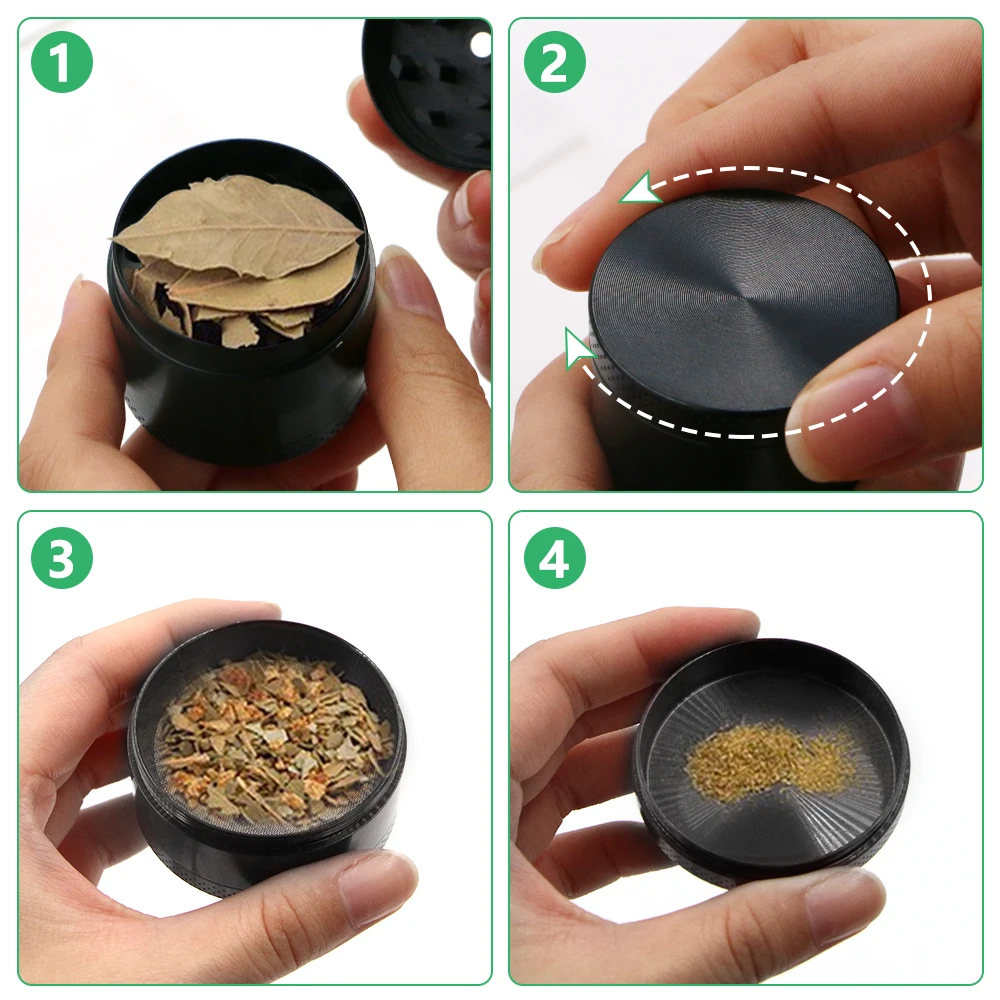 1

2

3

4