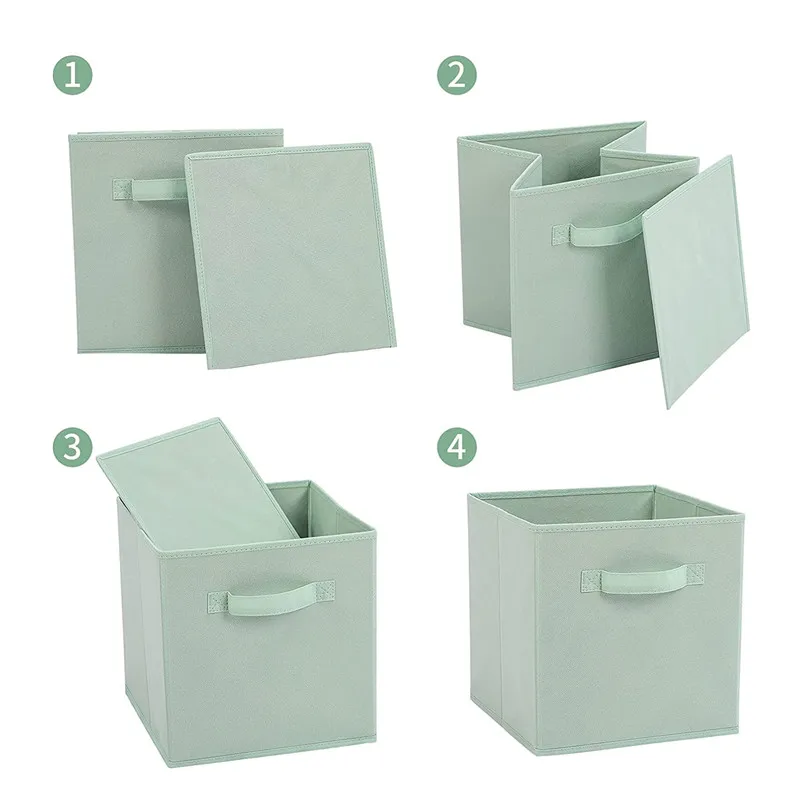 1

2

3

4