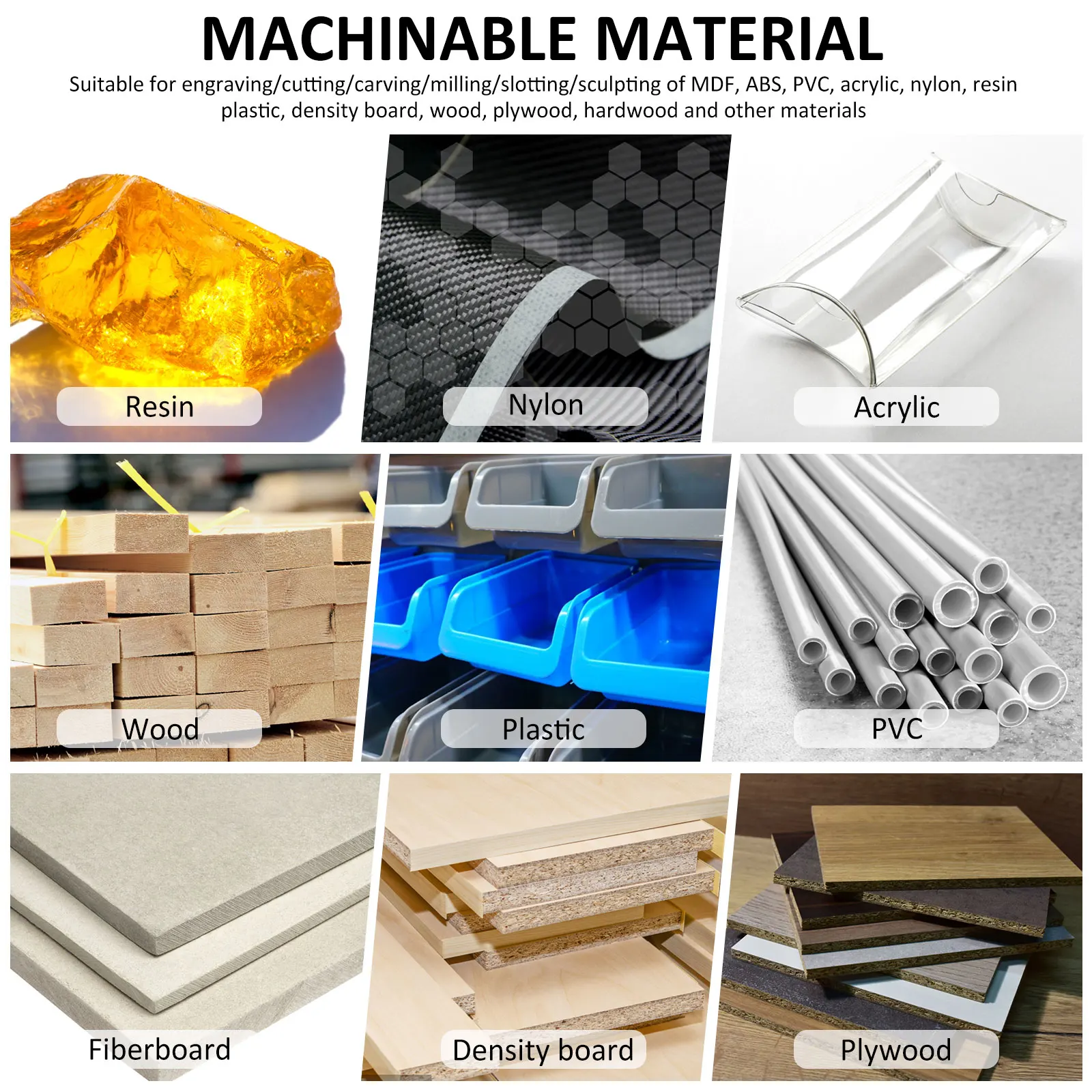 MACHINABLE MATERIAL

Suitable for engraving/cutting/carving/milling/slotting/sculpting of MDF, ABS, PVC, acrylic, nylon, resin plastic, density board, wood, plywood, hardwood and other materials

Resin

Nylon

Acrylic

Wood

Plastic

PVC

Fiberboard

Density board

Plywood