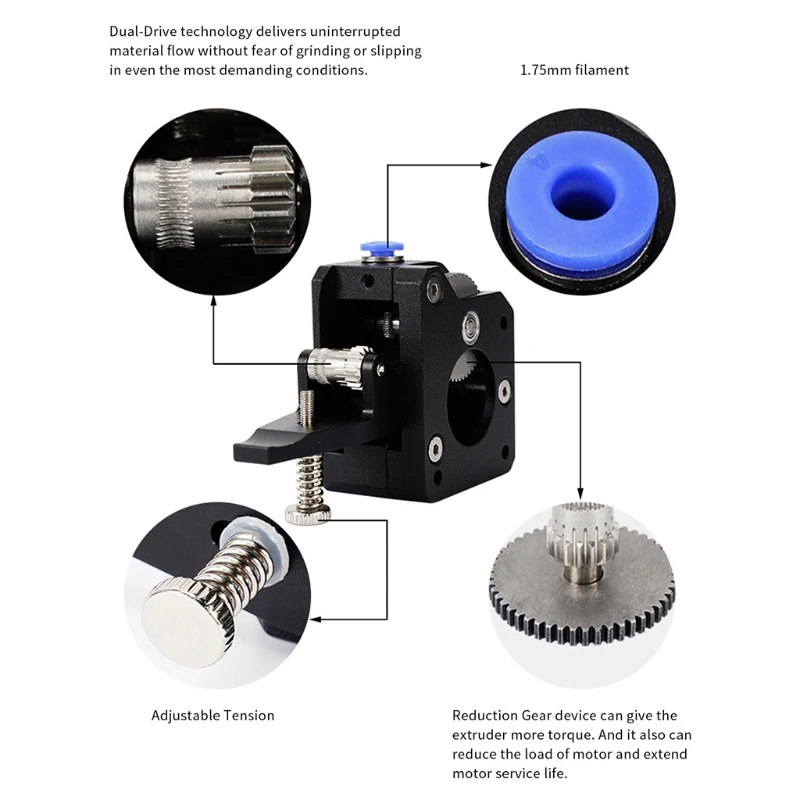 Dual-Drive technology delivers uninterrupted material flow without fear of grinding or slipping in even the most demanding conditions.

1.75mm filament

Adjustable Tension

Reduction Gear device can give the extruder more torque. And it also can reduce the load of motor and extend motor service life.