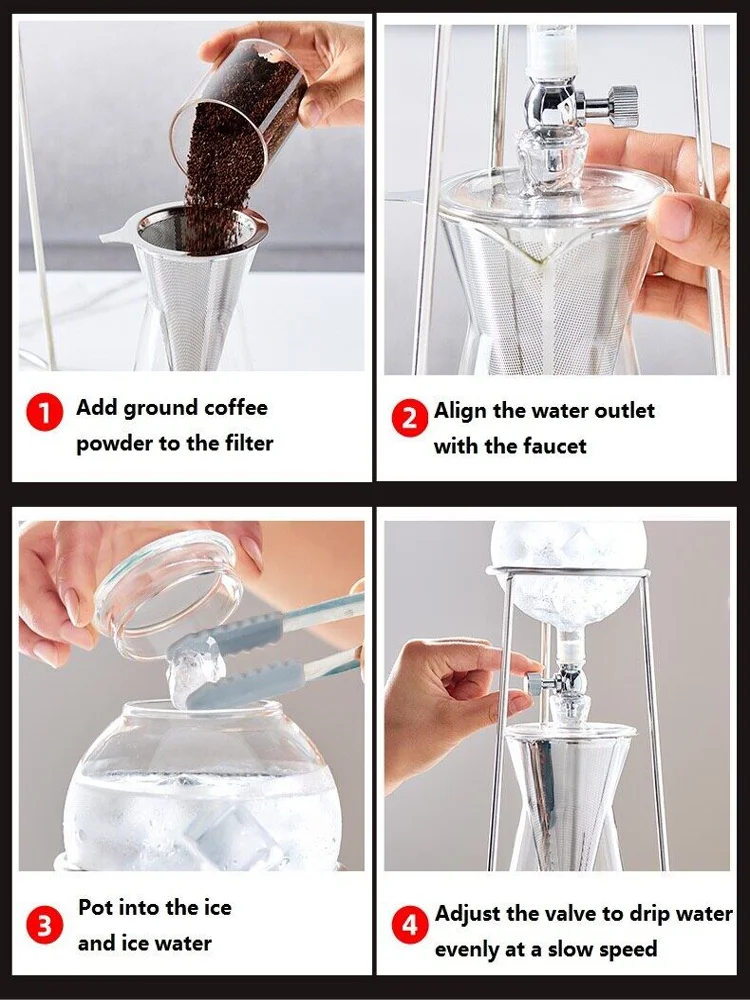 1 Add ground coffee powder to the filter

2 Align the water outlet with the faucet

3 Pot into the ice and ice water

4 Adjust the valve to drip water evenly at a slow speed