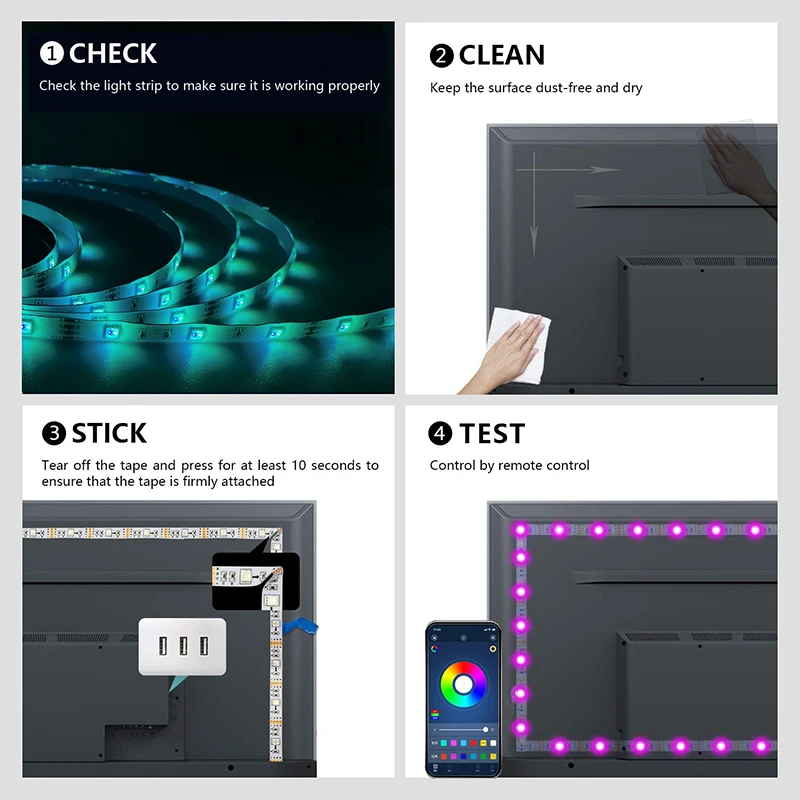 1 CHECK
Check the light strip to make sure it is working properly

2 CLEAN
Keep the surface dust-free and dry

3 STICK
Tear off the tape and press for at least 10 seconds to ensure that the tape is firmly attached

4 TEST
Control by remote control