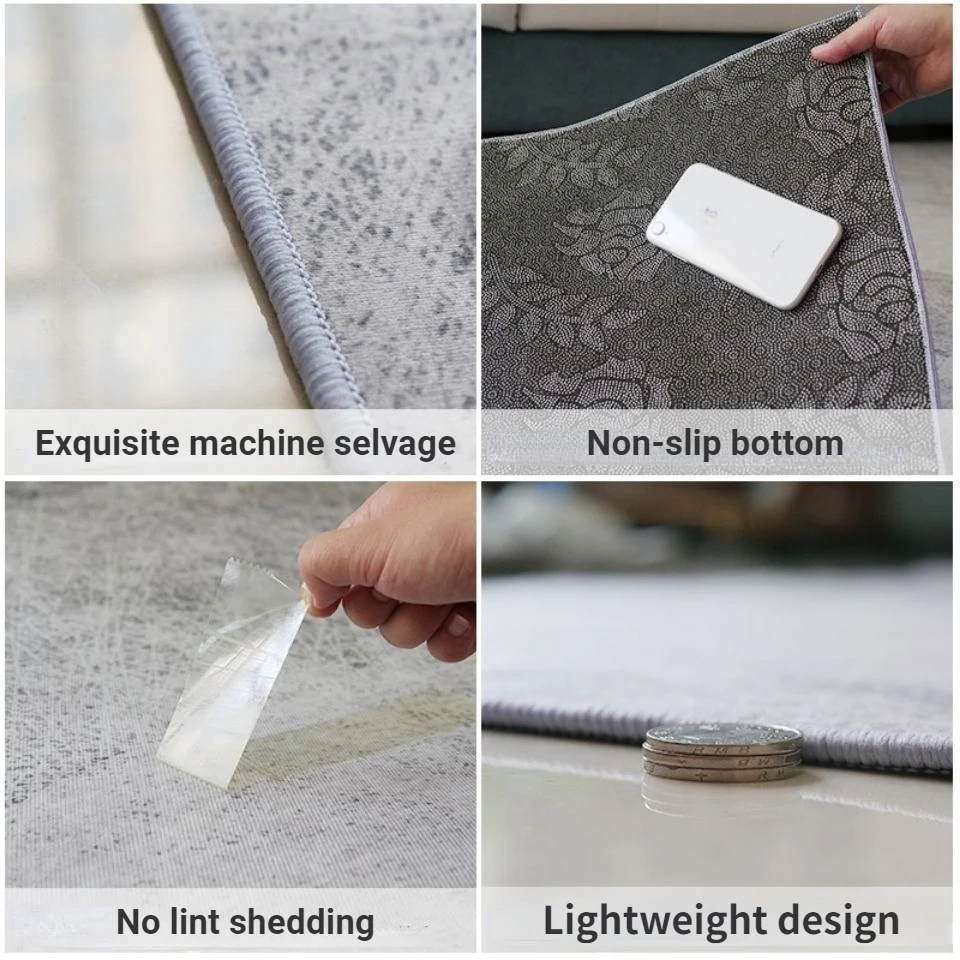 Exquisite machine selvage

Non-slip bottom

No lint shedding

Lightweight design