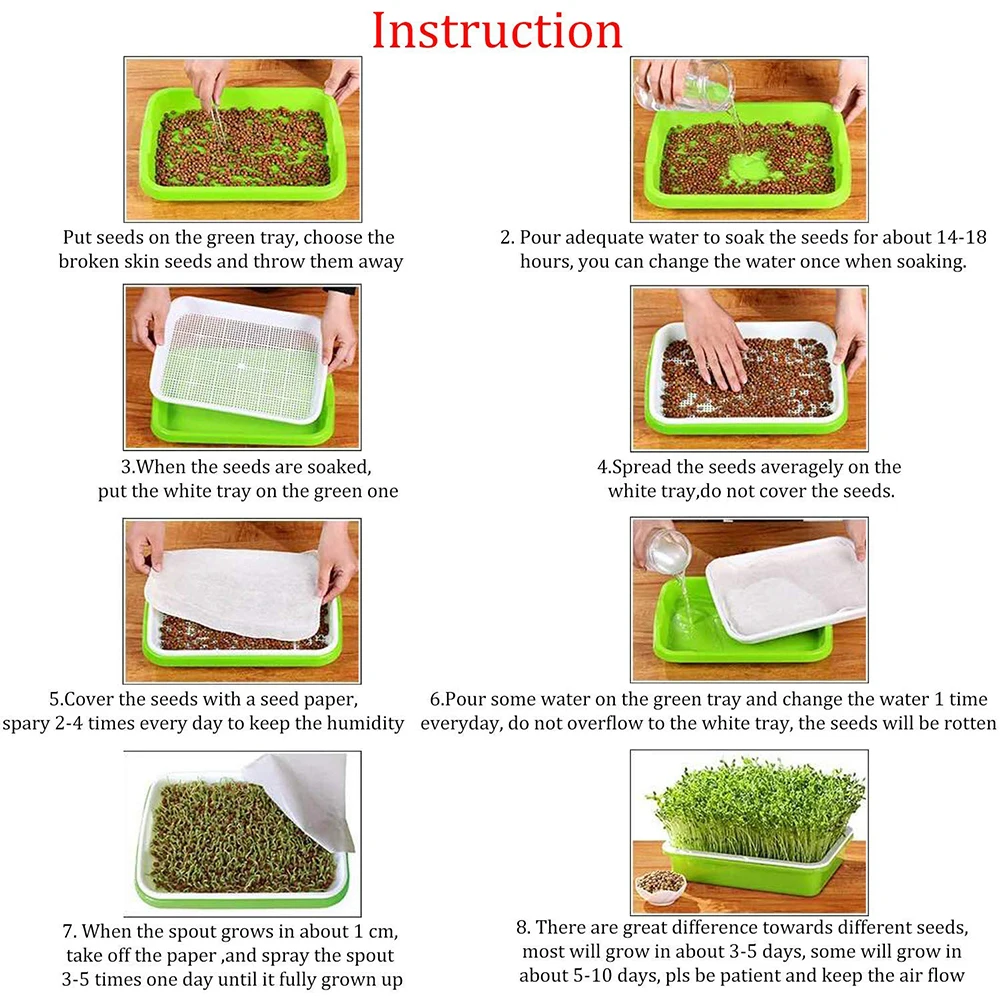 Instruction

Put seeds on the green tray, choose the broken skin seeds and throw them away

2. Pour adequate water to soak the seeds for about 14-18 hours, you can change the water once when soaking.

3.When the seeds are soaked, put the white tray on the green one

4.Spread the seeds averagely on the white tray,do not cover the seeds.

5.Cover the seeds with a seed paper, spary 2-4 times every day to keep the humidity

6.Pour some water on the green tray and change the water 1 time everyday, do not overflow to the white tray, the seeds will be rotten

7. When the spout grows in about 1 cm, take off the paper ,and spray the spout 3-5 times one day until it fully grown up

8. There are great difference towards different seeds, most will grow in about 3-5 days, some will grow in about 5-10 days, pls be patient and keep the air flow