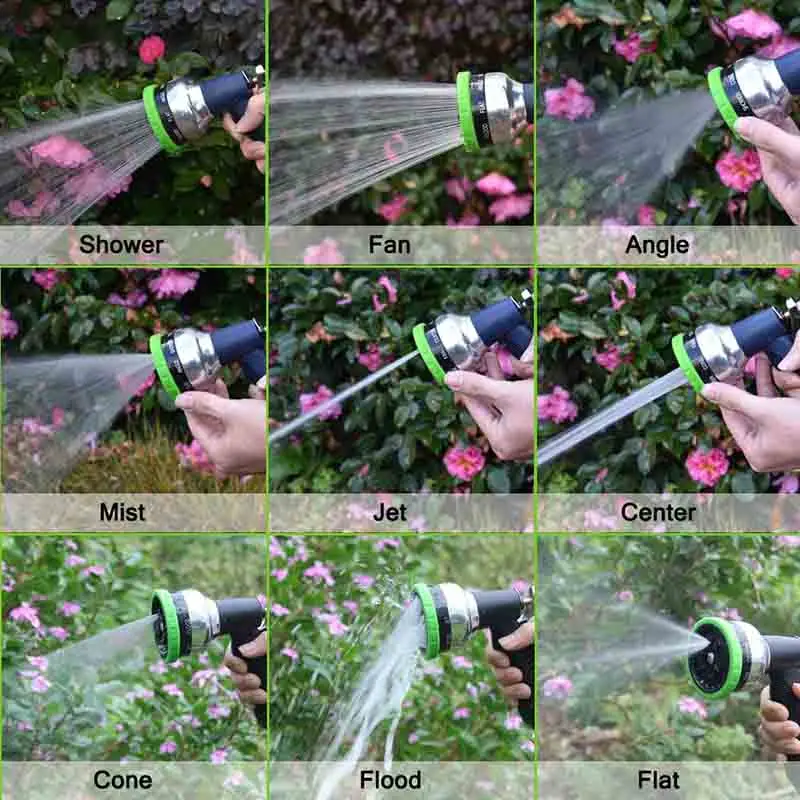 Shower

Fan

Angle

Mist

Jet

Center

Cone

Flood

Flat