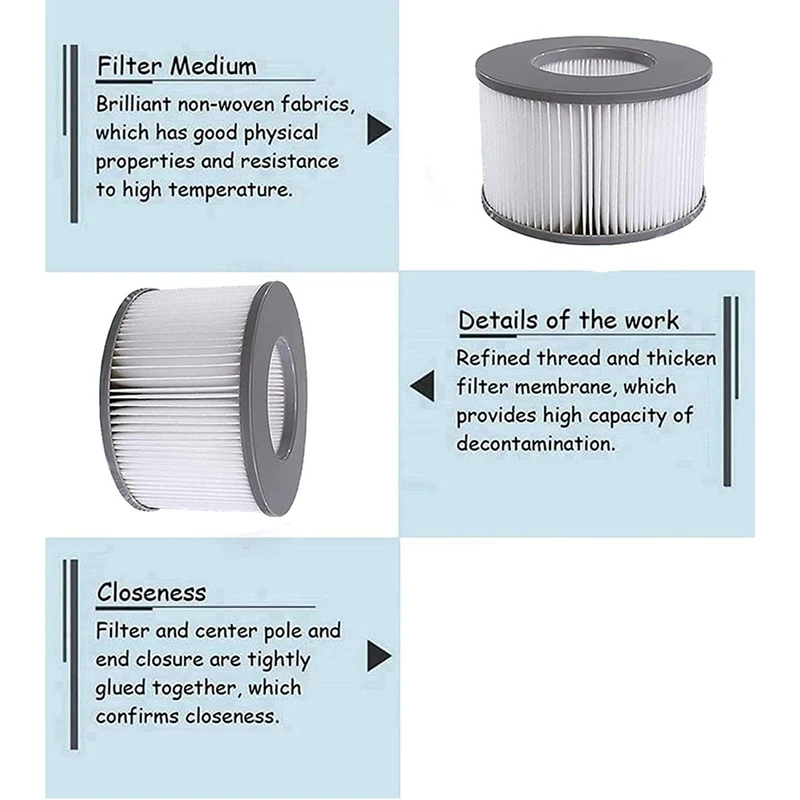 Filter Medium

Brilliant non-woven fabrics, which has good physical properties and resistance to high temperature.

Details of the work

Refined thread and thicken filter membrane, which provides high capacity of decontamination.

Closeness

Filter and center pole and end closure are tightly glued together, which confirms closeness.