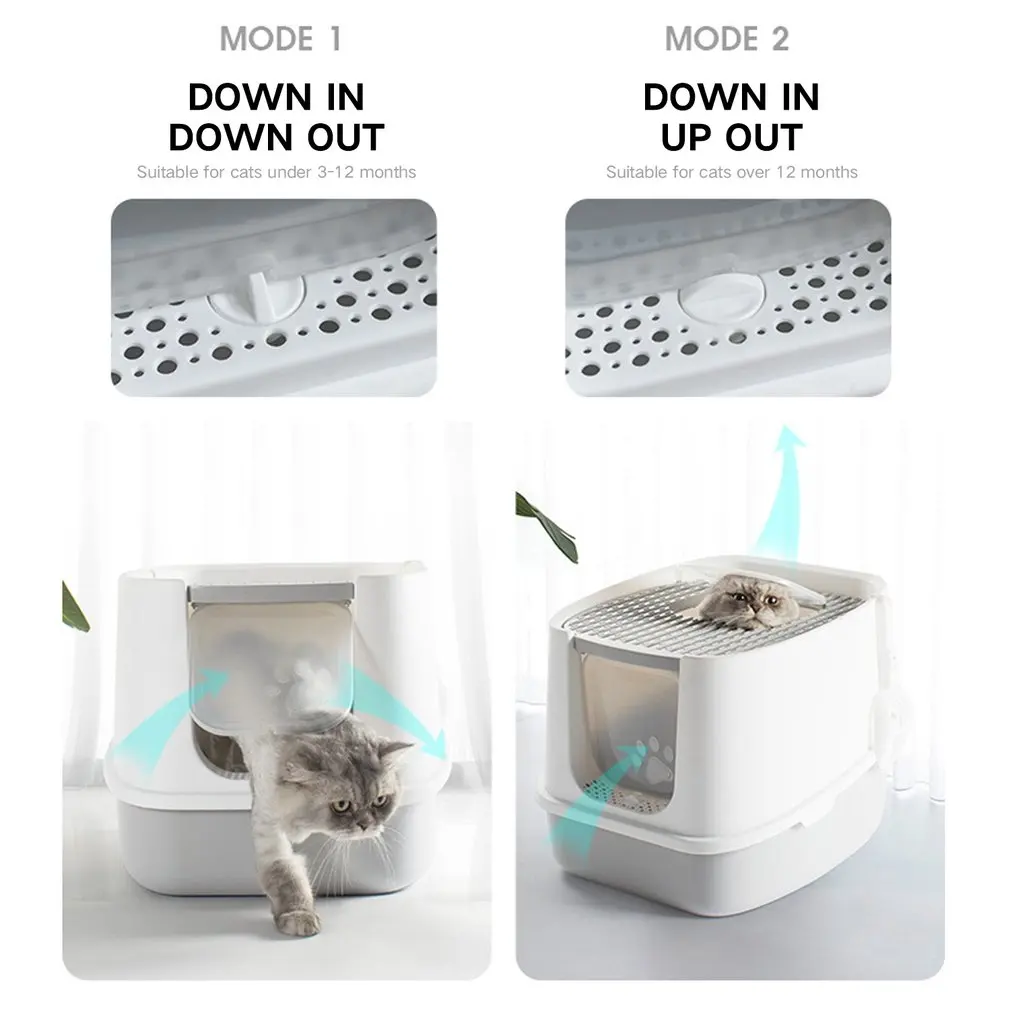 MODE 1

DOWN IN
DOWN OUT

Suitable for cats under 3-12 months

MODE 2

DOWN IN
UP OUT

Suitable for cats over 12 months