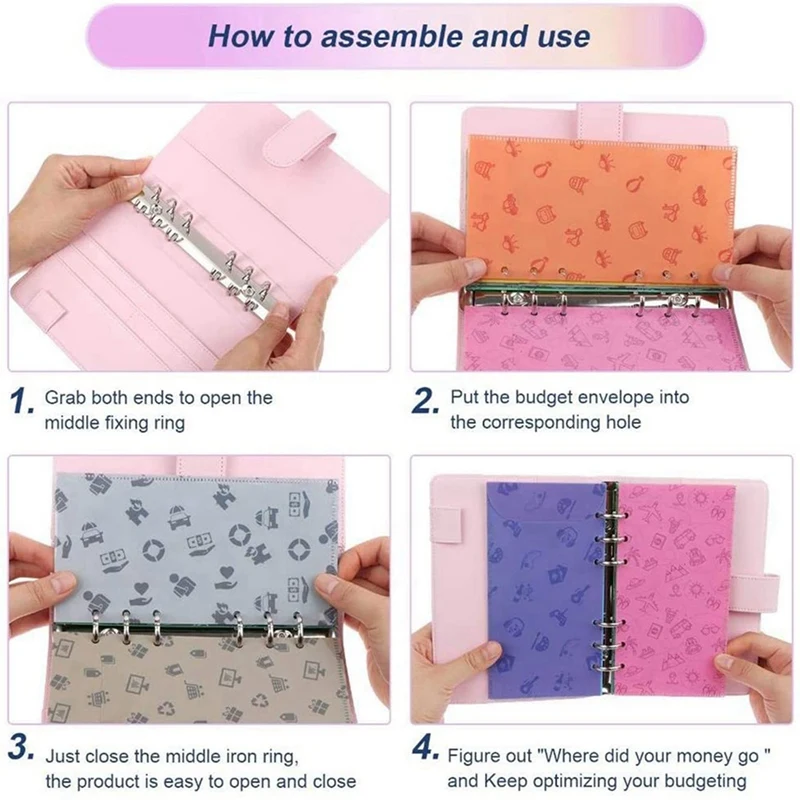 How to assemble and use

1. Grab both ends to open the middle fixing ring

2. Put the budget envelope into the corresponding hole

3. Just close the middle iron ring, the product is easy to open and close

4. Figure out "Where did your money go " and Keep optimizing your budgeting