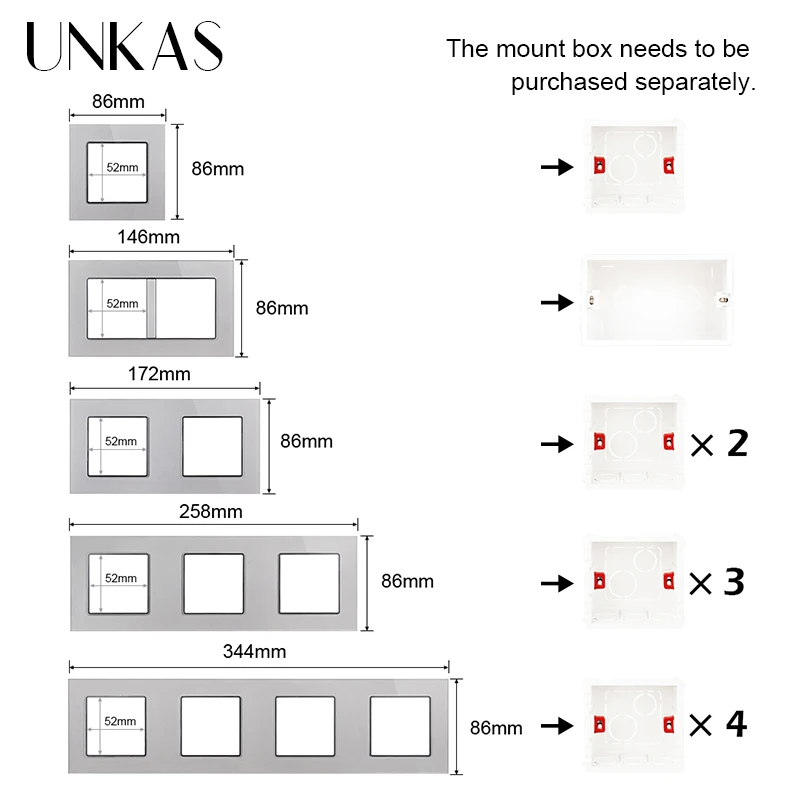 UNKAS

The mount box needs to be purchased separately.

86mm
52mm
86mm

146mm
52mm
86mm

172mm
52mm
86mm
× 2

258mm
52mm
86mm
× 3

344mm
52mm
86mm
× 4