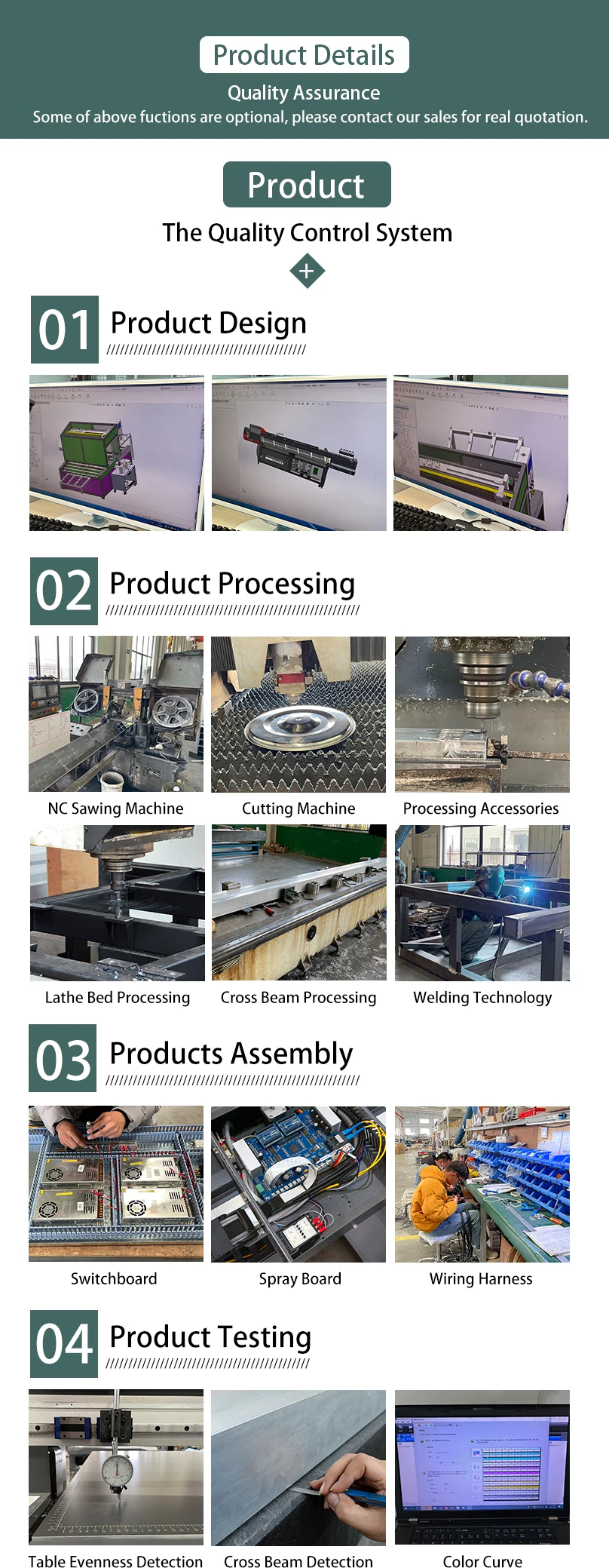 Product Details
Quality Assurance
Some of above fuctions are optional, please contact our sales for real quotation.

Product
The Quality Control System

01 Product Design

02 Product Processing

NC Sawing Machine
Cutting Machine
Processing Accessories
Lathe Bed Processing
Cross Beam Processing
Welding Technology

03 Products Assembly

Switchboard
Spray Board
Wiring Harness

04 Product Testing

Table Evenness Detection
Cross Beam Detection
Color Curve