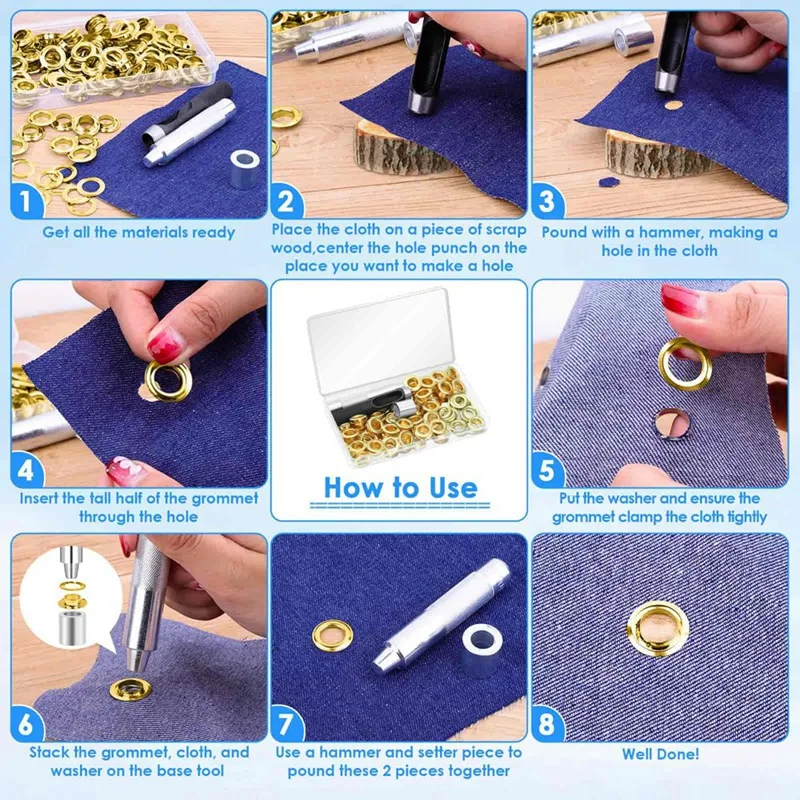 1
Get all the materials ready

2
Place the cloth on a piece of scrap wood,center the hole punch on the place you want to make a hole

3
Pound with a hammer, making a hole in the cloth

4
Insert the tall half of the grommet through the hole

How to Use

5
Put the washer and ensure the grommet clamp the cloth tightly

6
Stack the grommet, cloth, and washer on the base tool

7
Use a hammer and setter piece to pound these 2 pieces together

8
Well Done!