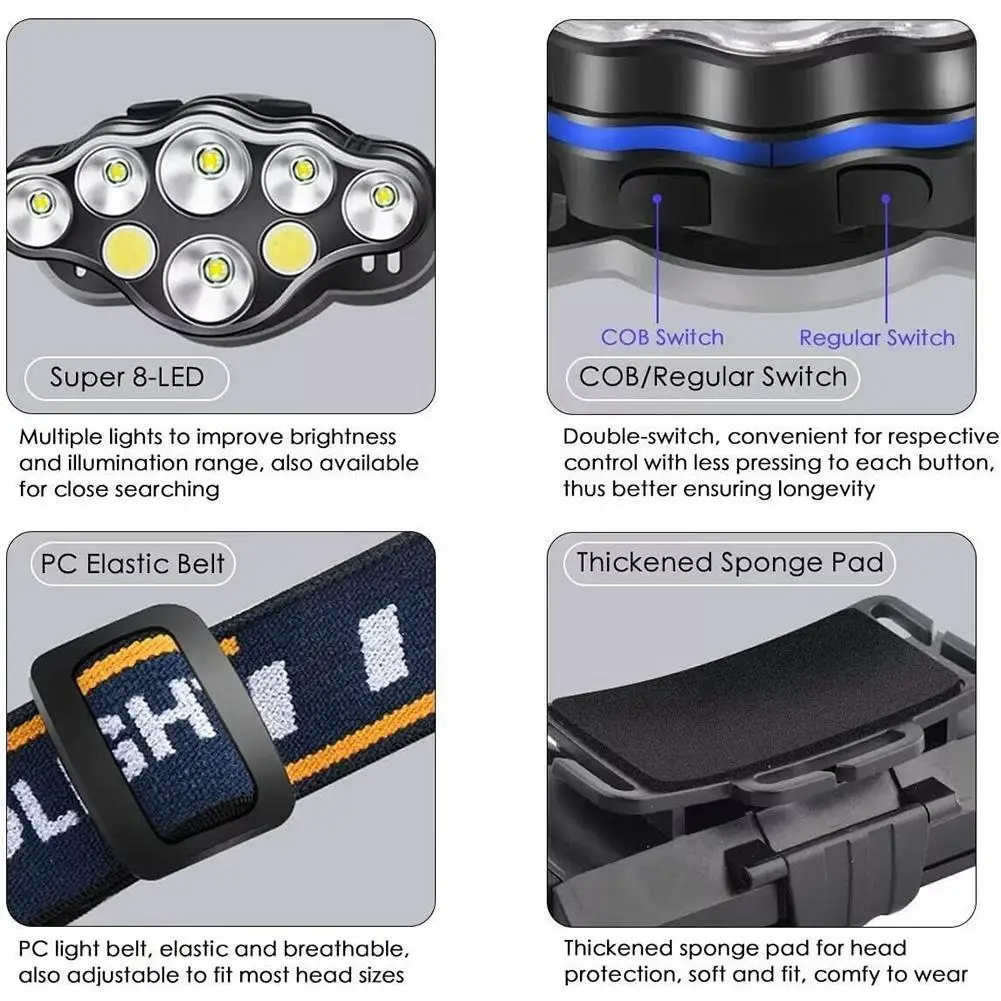 Super 8-LED

Multiple lights to improve brightness and illumination range, also available for close searching

COB Switch

Regular Switch

COB/Regular Switch

Double-switch, convenient for respective control with less pressing to each button, thus better ensuring longevity

PC Elastic Belt

LIGHT

PC light belt, elastic and breathable, also adjustable to fit most head sizes

Thickened Sponge Pad

Thickened sponge pad for head protection, soft and fit, comfy to wear