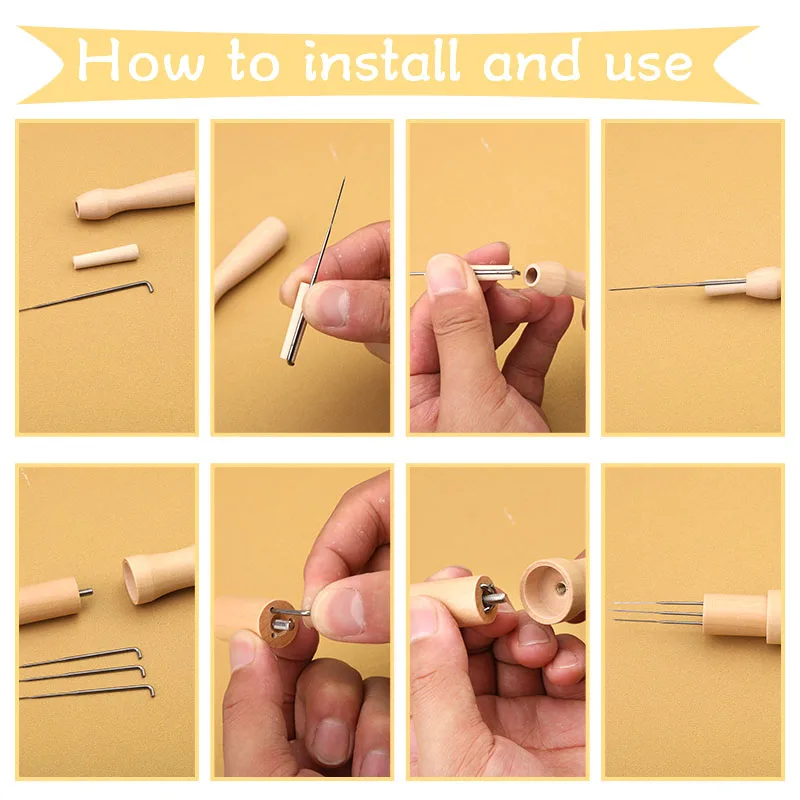 How to install and use