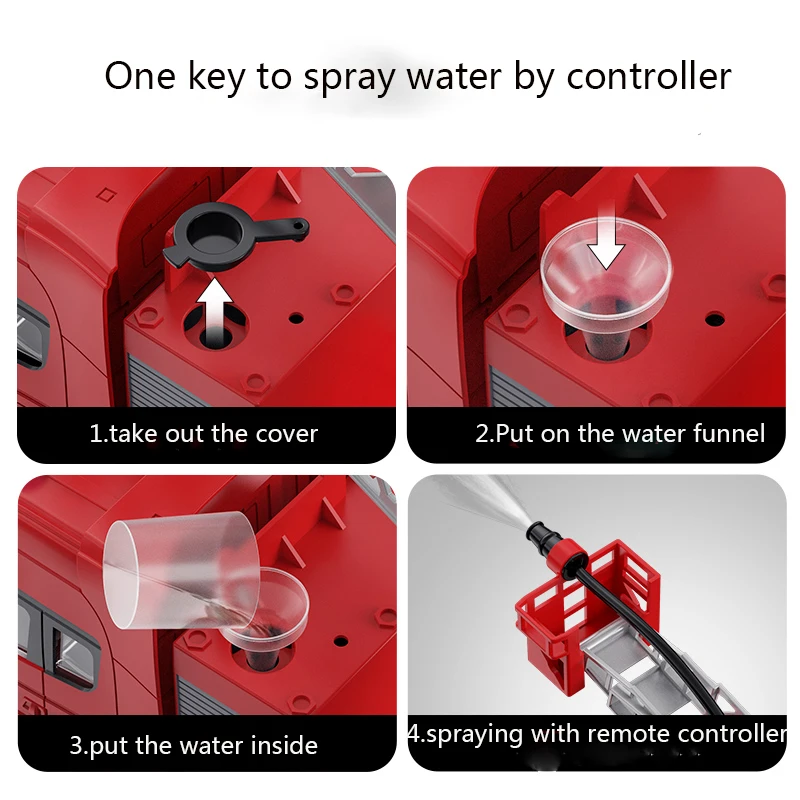 One key to spray water by controller

1.take out the cover

2.Put on the water funnel

3.put the water inside

4.spraying with remote controller