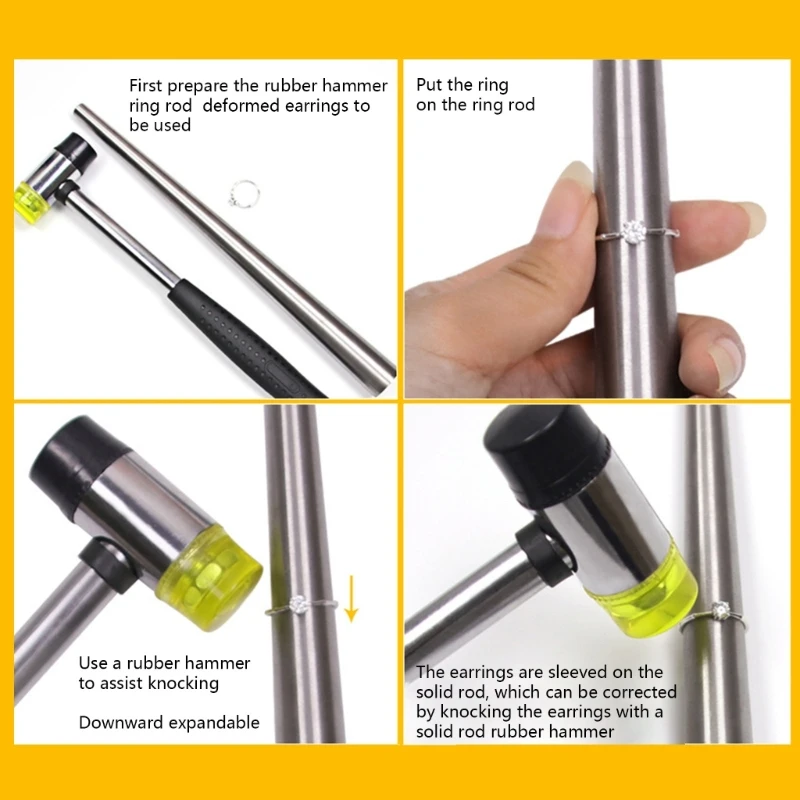 First prepare the rubber hammer ring rod deformed earrings to be used

Put the ring on the ring rod

Use a rubber hammer to assist knocking

Downward expandable

The earrings are sleeved on the solid rod, which can be corrected by knocking the earrings with a solid rod rubber hammer