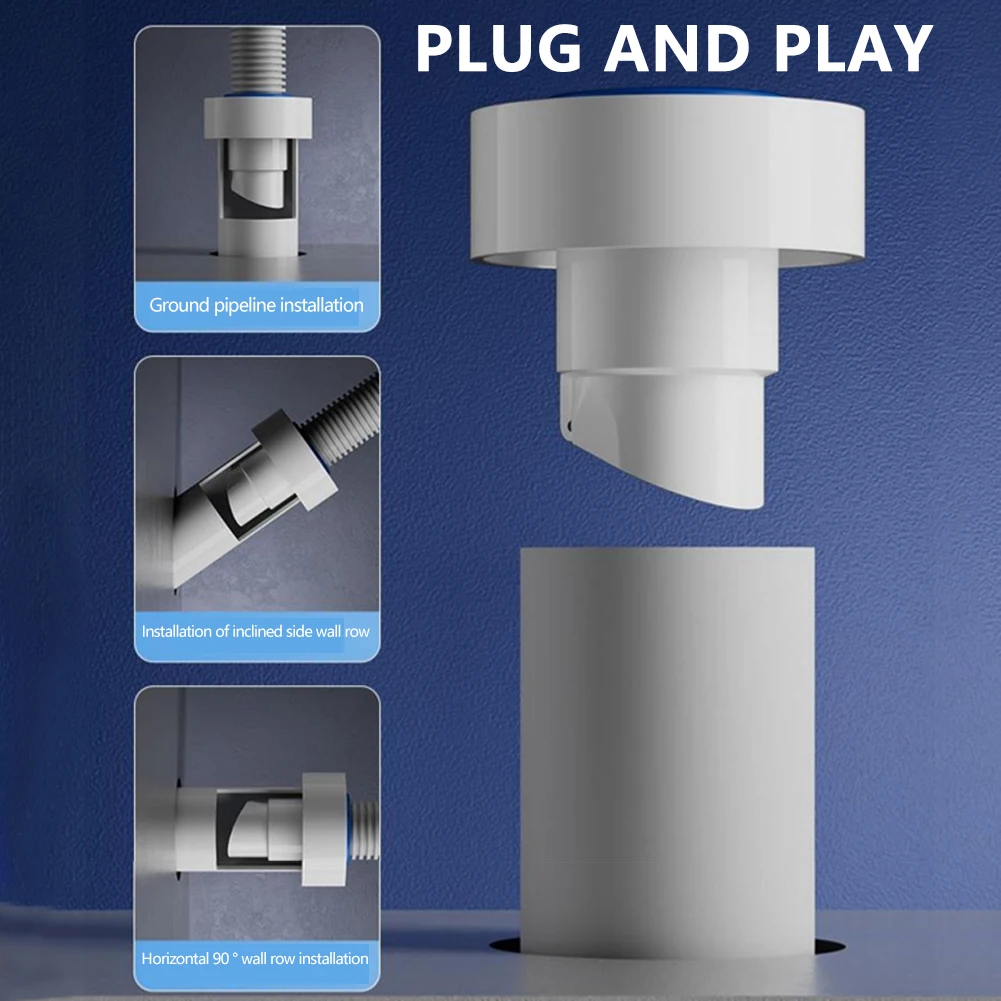 PLUG AND PLAY

Ground pipeline installation

Installation of inclined side wall row

Horizontal 90 ° wall row installation