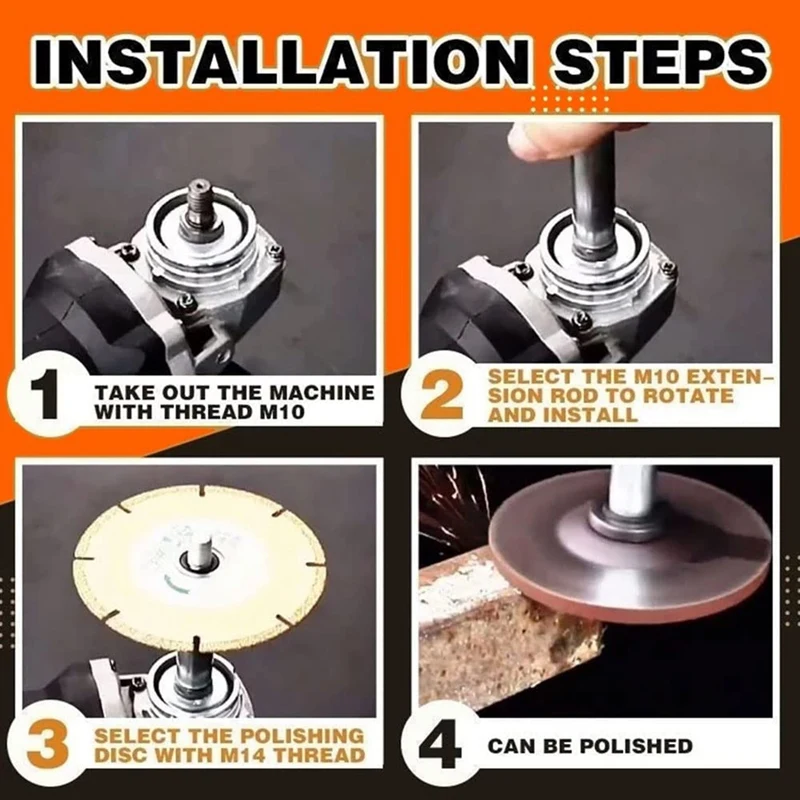 INSTALLATION STEPS

1 TAKE OUT THE MACHINE WITH THREAD M10

2 SELECT THE M10 EXTENSION ROD TO ROTATE AND INSTALL

3 SELECT THE POLISHING DISC WITH M14 THREAD

4 CAN BE POLISHED