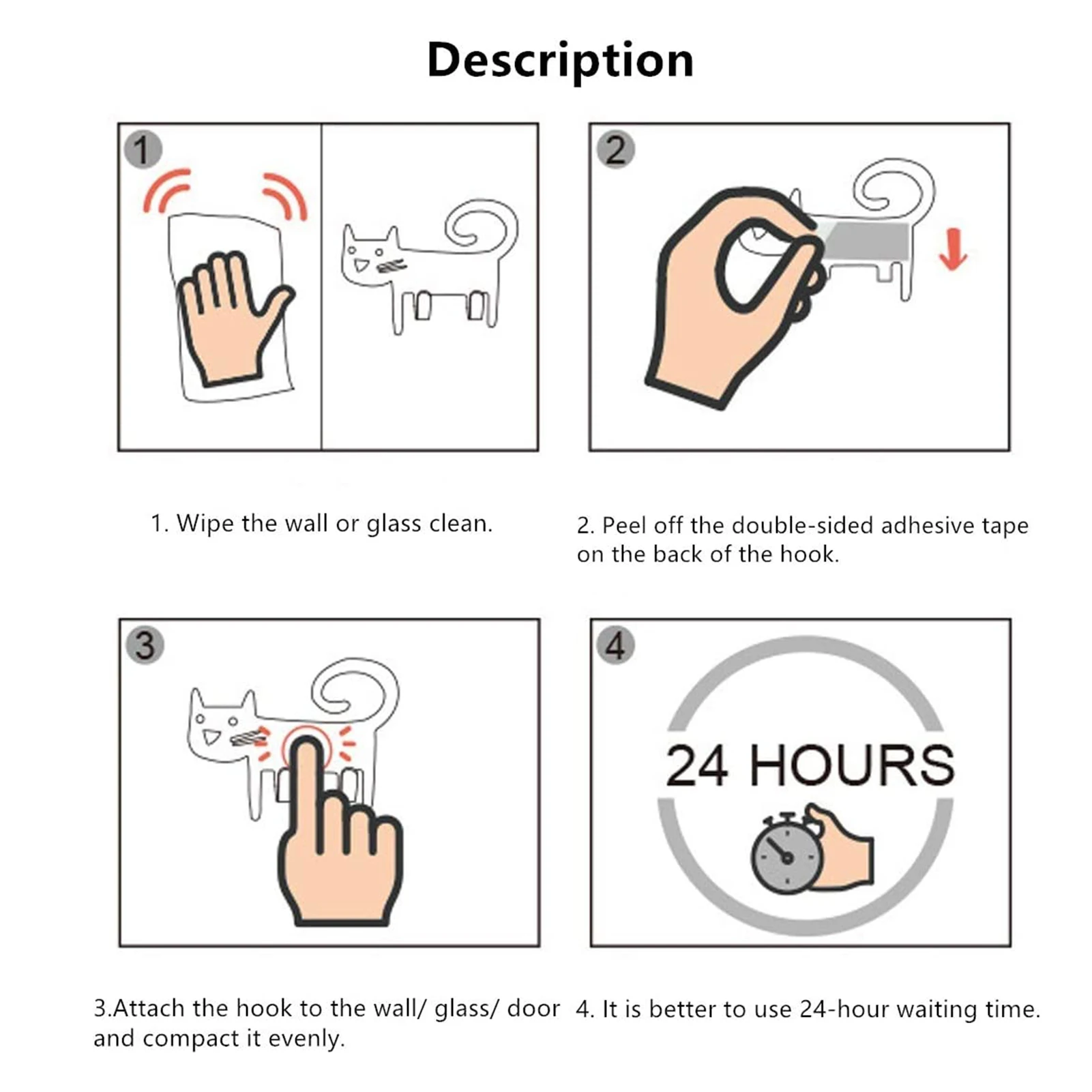 Description

1

2

1. Wipe the wall or glass clean.

2. Peel off the double-sided adhesive tape on the back of the hook.

3

4

24 HOURS

3.Attach the hook to the wall/ glass/ door and compact it evenly.

4. It is better to use 24-hour waiting time.