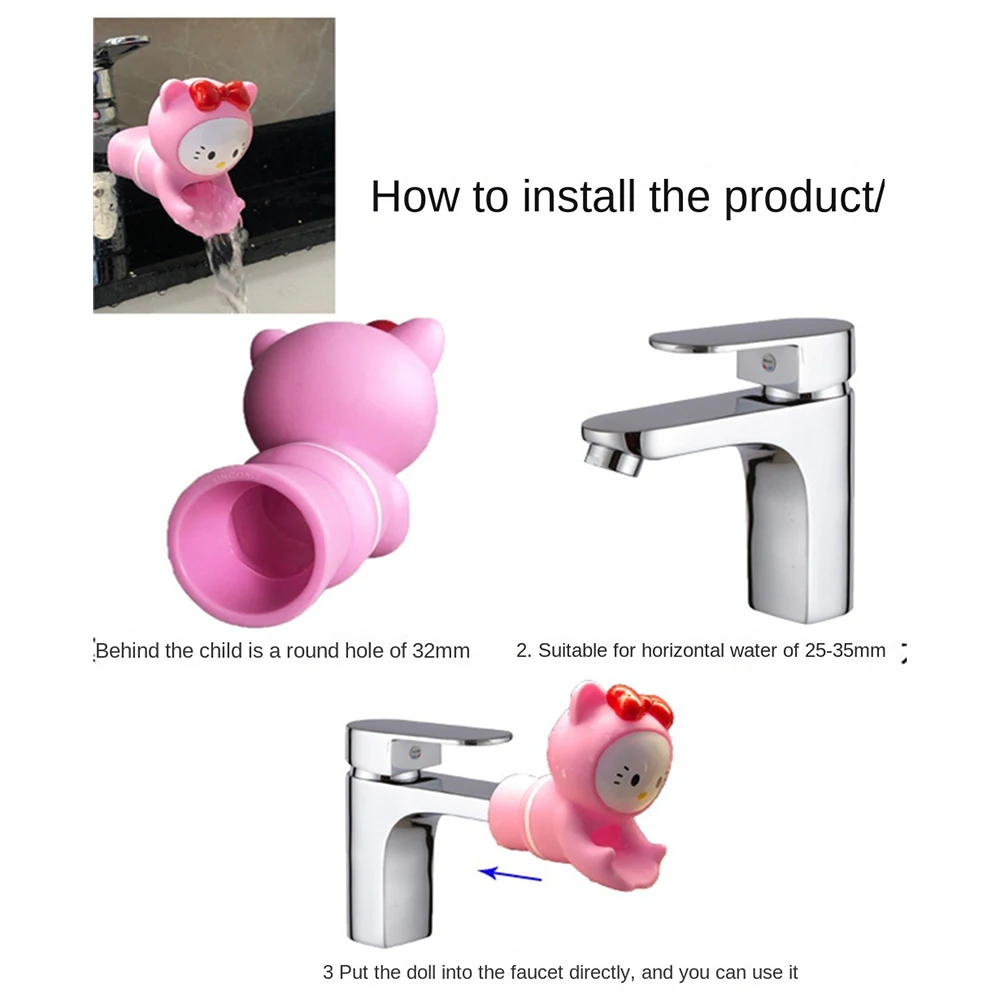 How to install the product/

Behind the child is a round hole of 32mm

2. Suitable for horizontal water of 25-35mm

3 Put the doll into the faucet directly, and you can use it