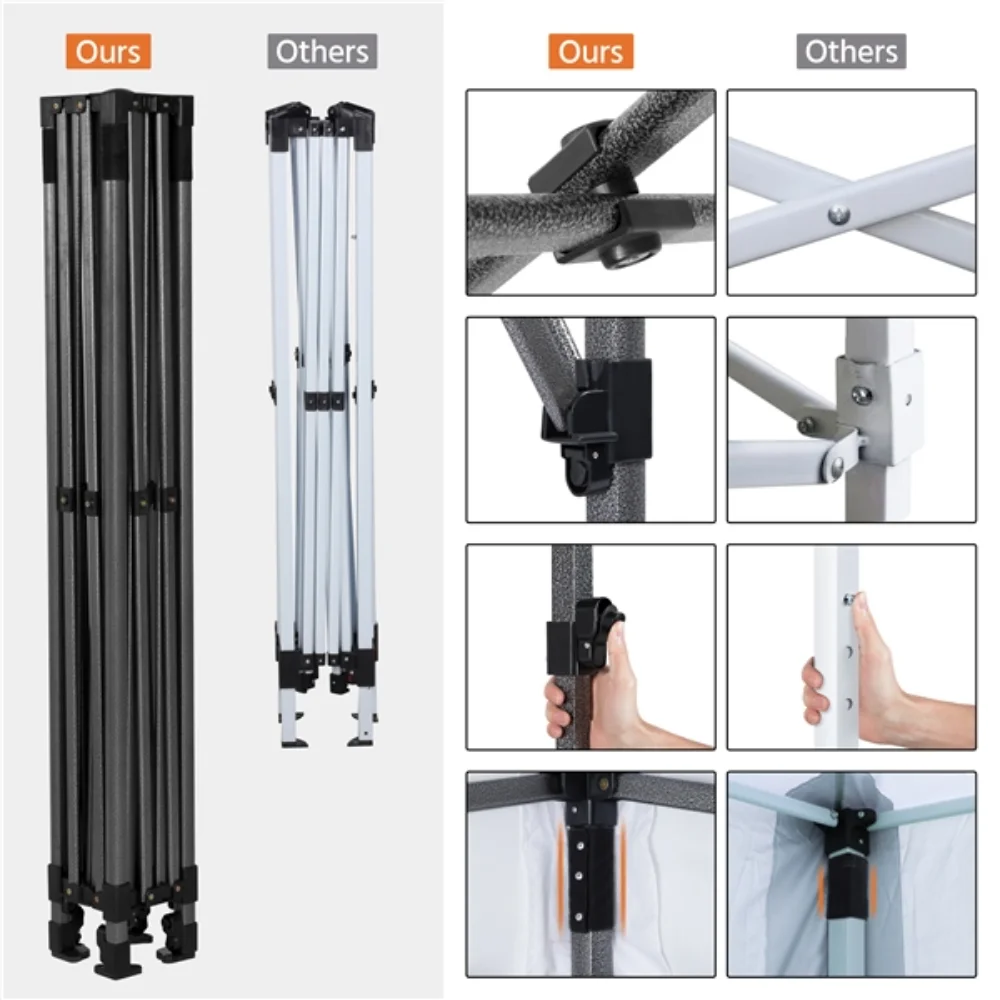 Ours
Others
Ours
Others