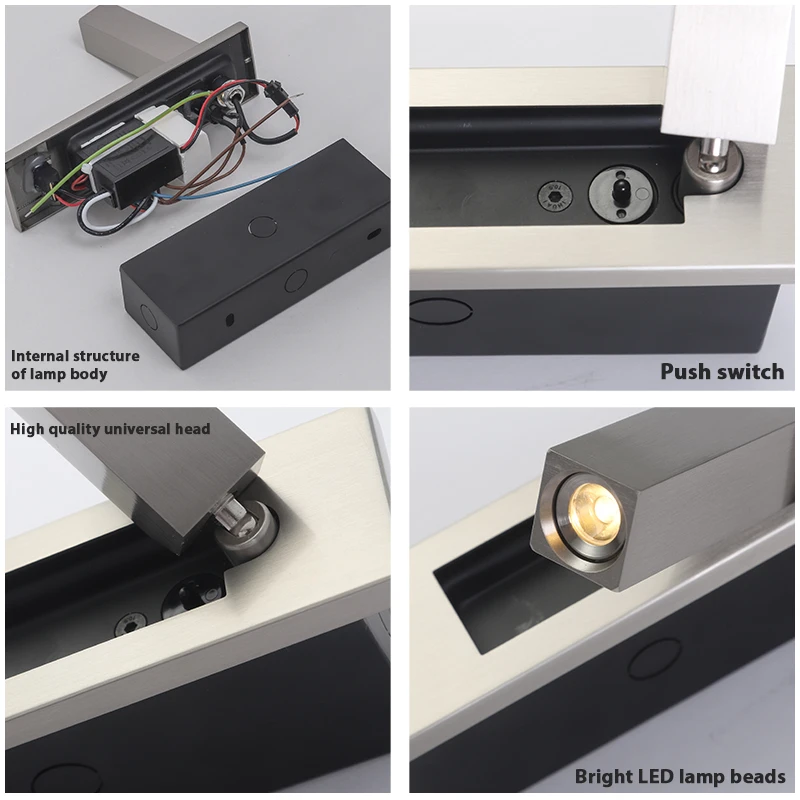 Internal structure of lamp body

Push switch

High quality universal head

Bright LED lamp beads