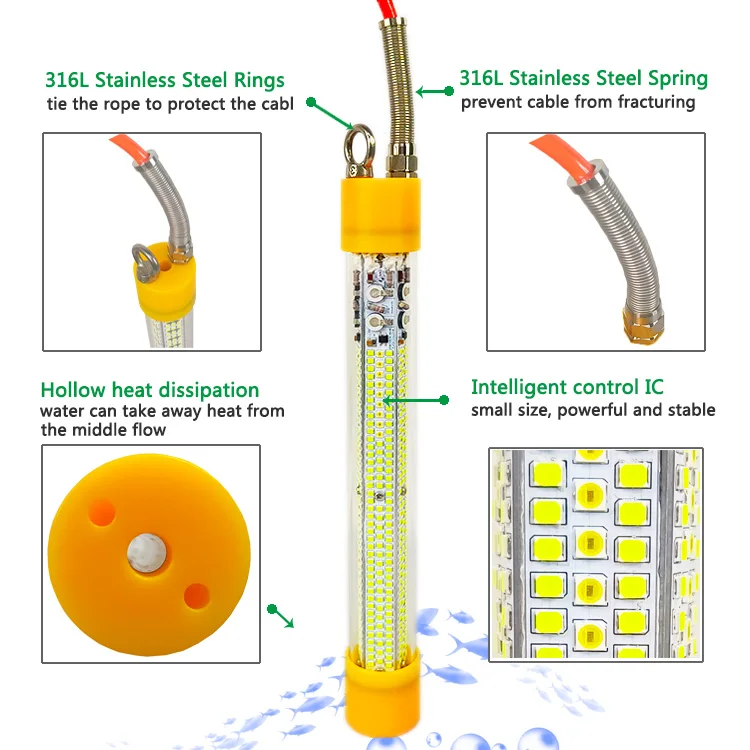 316L Stainless Steel Rings
tie the rope to protect the cabl

316L Stainless Steel Spring
prevent cable from fracturing

Hollow heat dissipation
water can take away heat from the middle flow

Intelligent control IC
small size, powerful and stable