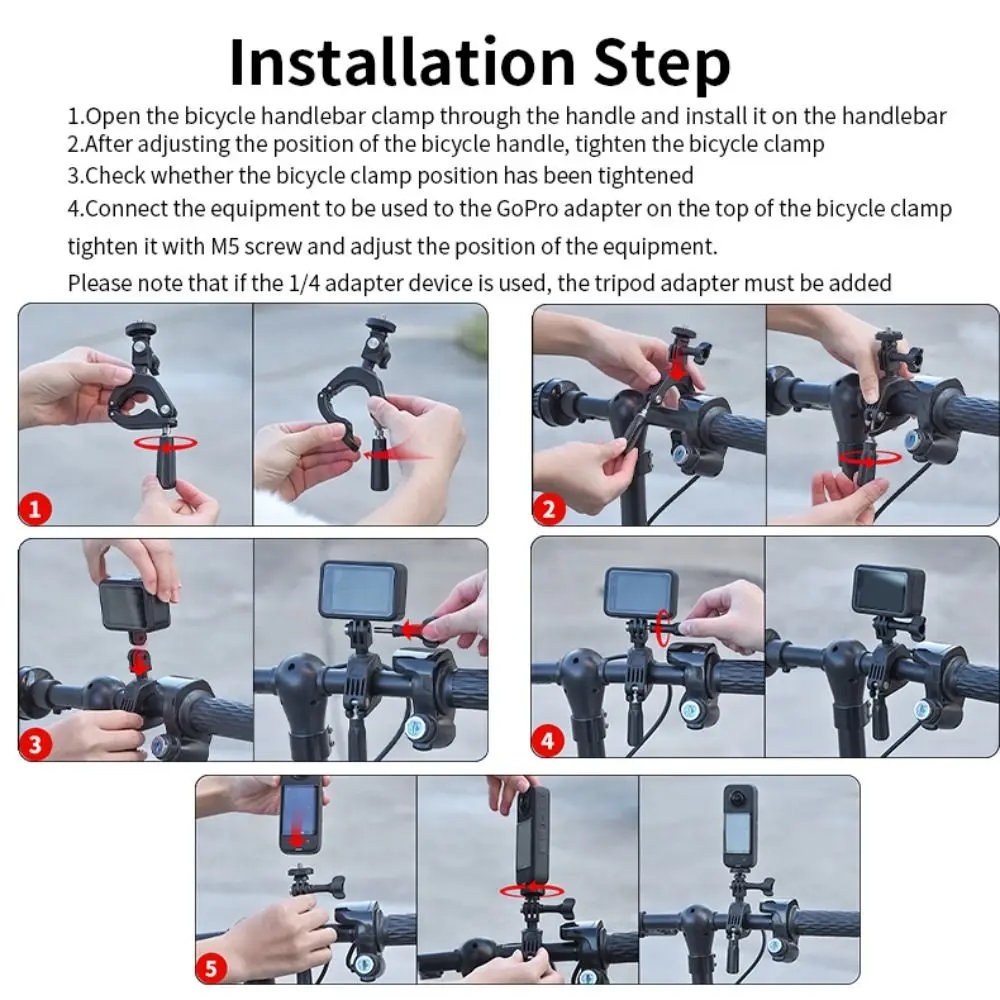 Installation Step

1.Open the bicycle handlebar clamp through the handle and install it on the handlebar
2.After adjusting the position of the bicycle handle, tighten the bicycle clamp
3.Check whether the bicycle clamp position has been tightened
4.Connect the equipment to be used to the GoPro adapter on the top of the bicycle clamp tighten it with M5 screw and adjust the position of the equipment.
Please note that if the 1/4 adapter device is used, the tripod adapter must be added

1

2

3

4

5